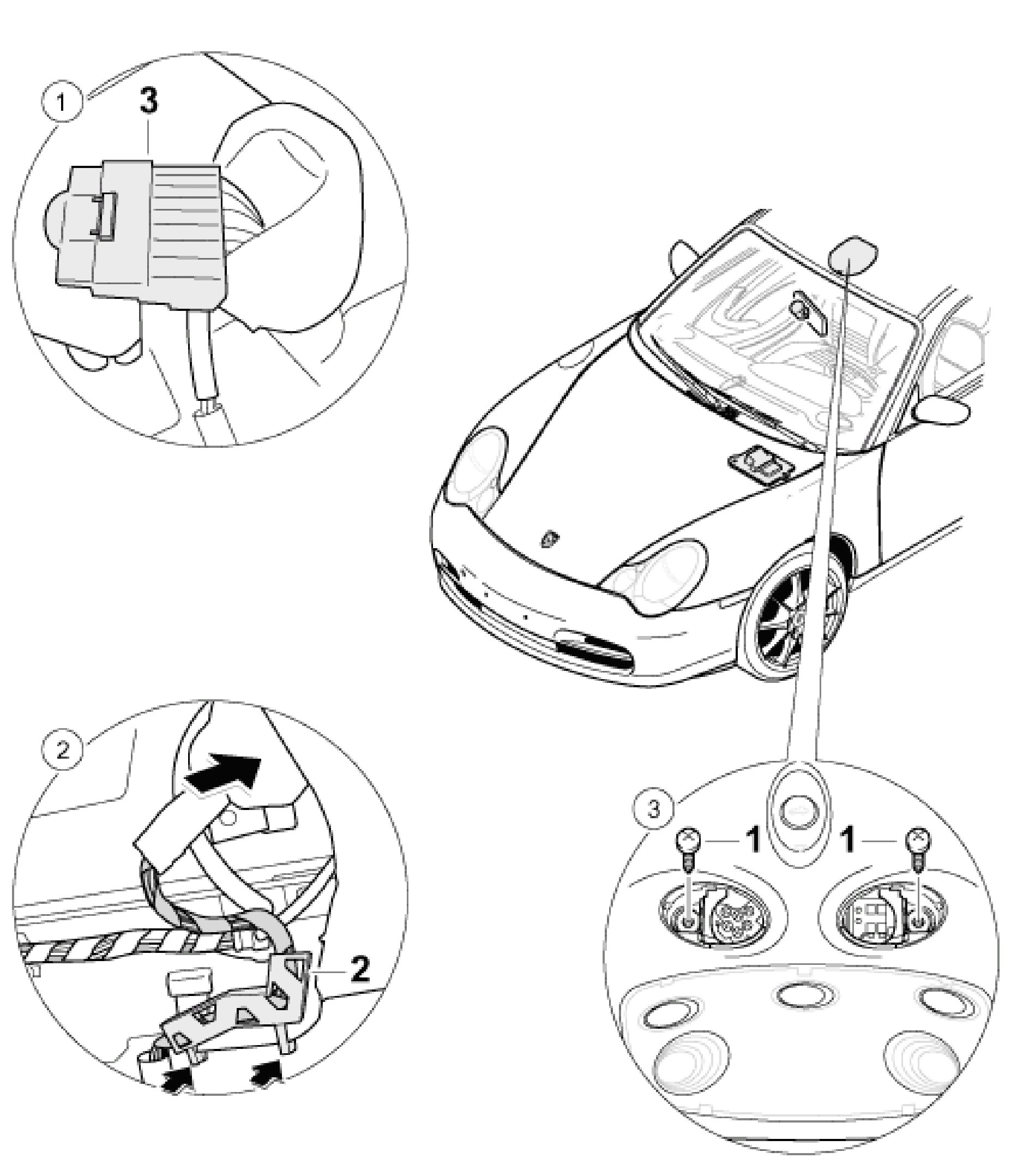 1
3
2
2
3
1
1