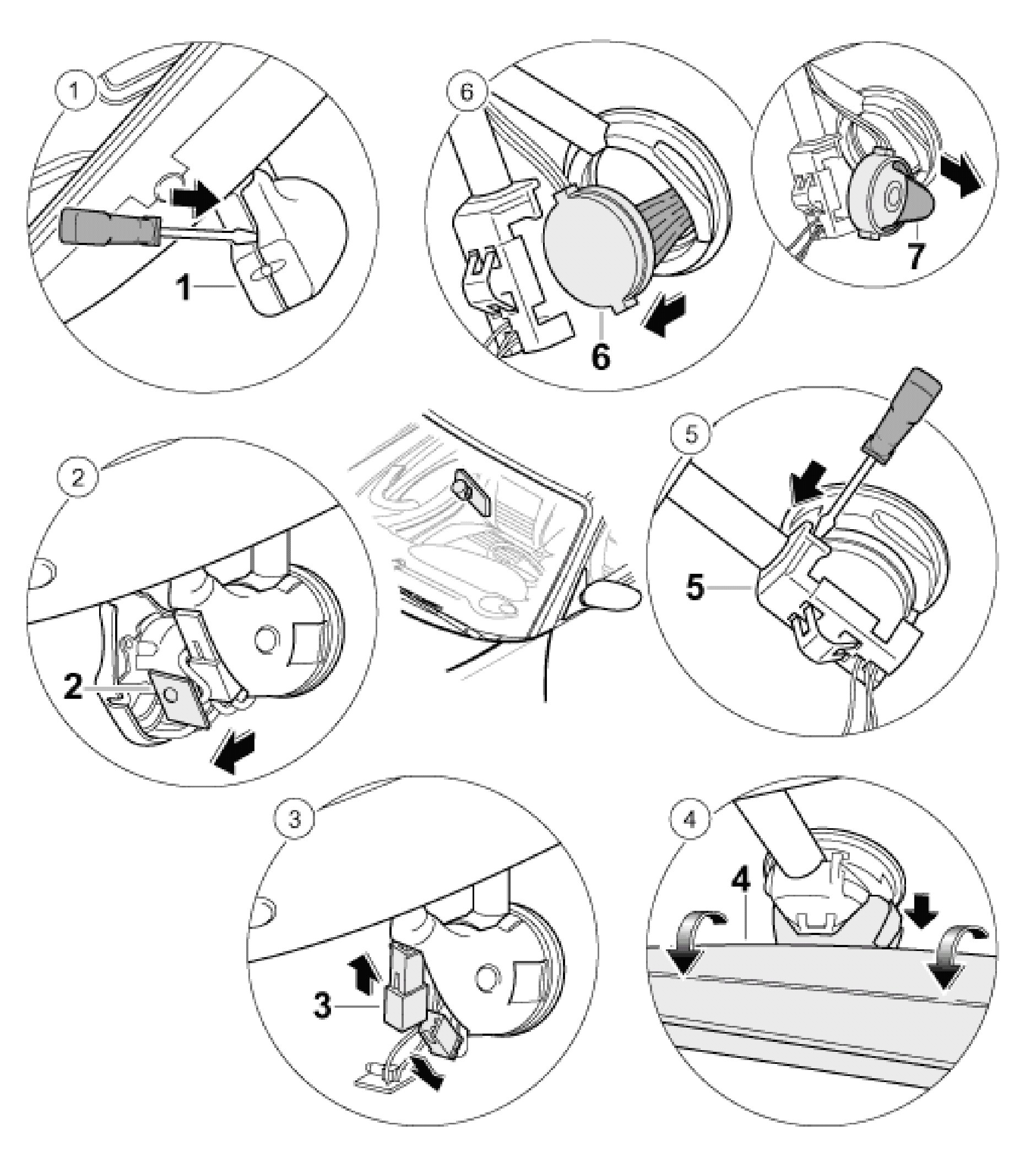 1
1
6
6
7
2
2
5
5
3
3
4
4