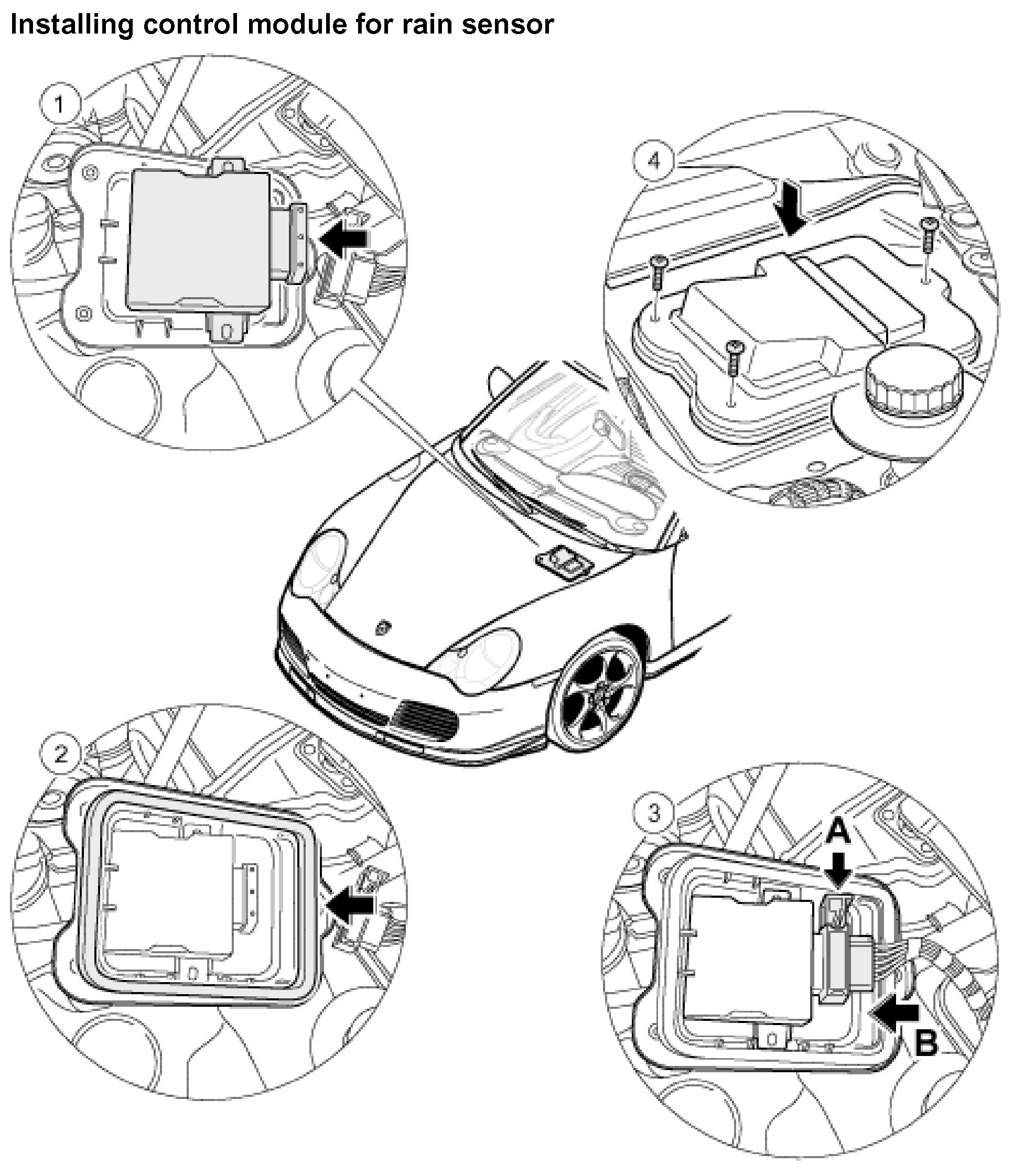 Installing control module for rain sensor

1

4

2

3

A

B