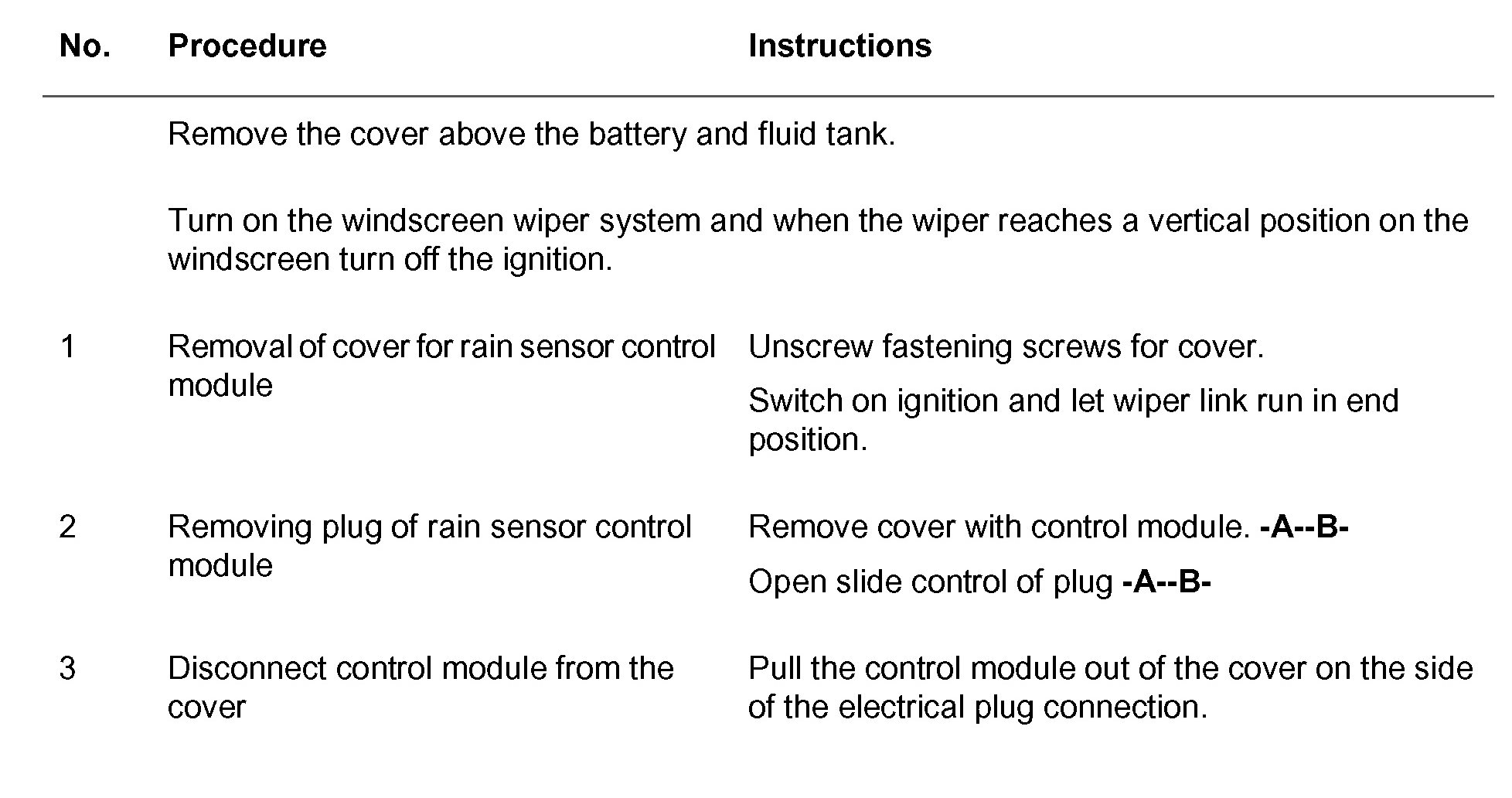 | No. | Procedure | Instructions |
|---|---|---|
| | Remove the cover above the battery and fluid tank. | |
| | Turn on the windscreen wiper system and when the wiper reaches a vertical position on the windscreen turn off the ignition. | |
| 1 | Removal of cover for rain sensor control module | Unscrew fastening screws for cover. Switch on ignition and let wiper link run in end position. |
| 2 | Removing plug of rain sensor control module | Remove cover with control module. **-A--B-** Open slide control of plug **-A--B-** |
| 3 | Disconnect control module from the cover | Pull the control module out of the cover on the side of the electrical plug connection. |