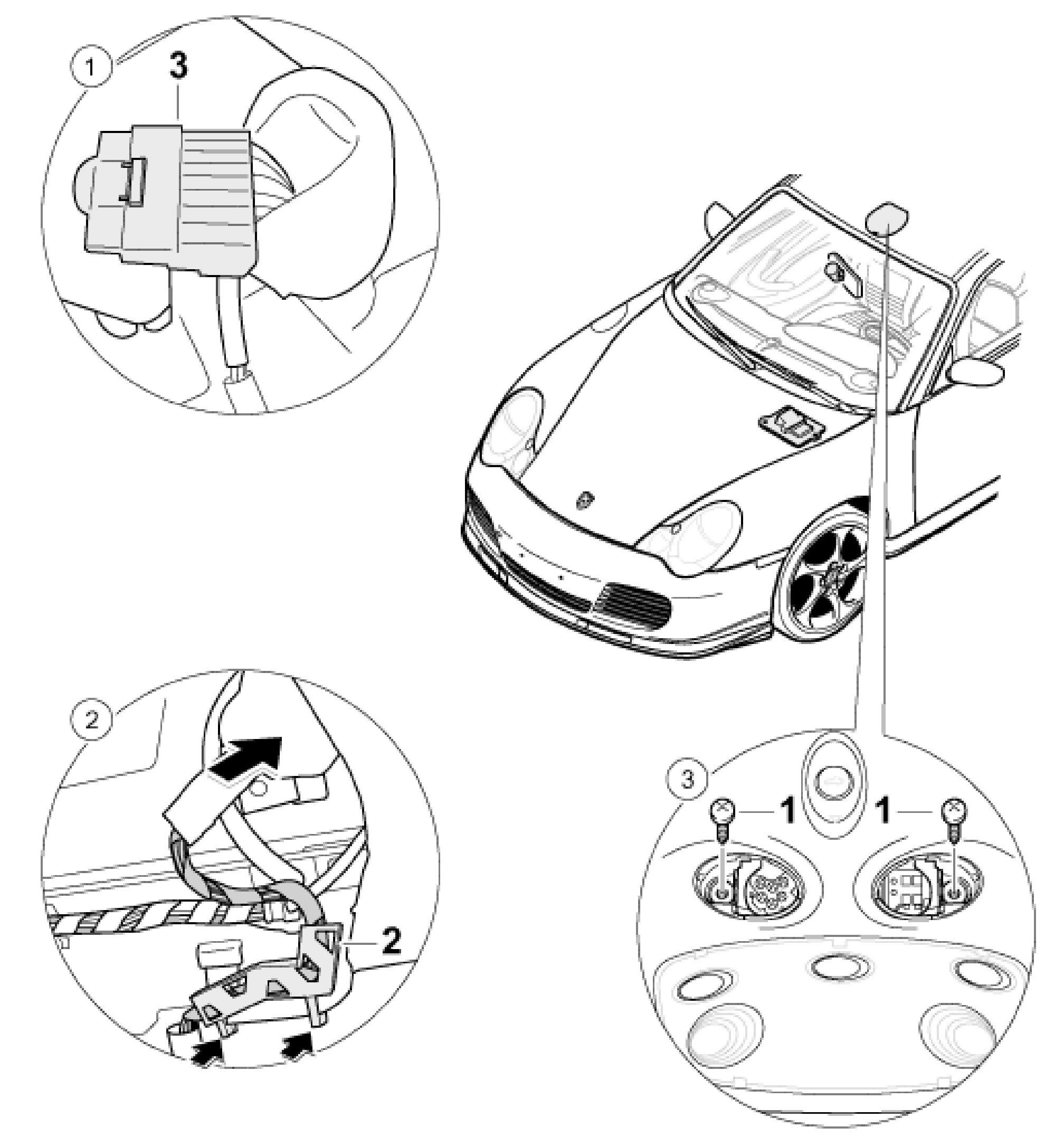 1
3

2
2

3
1
1