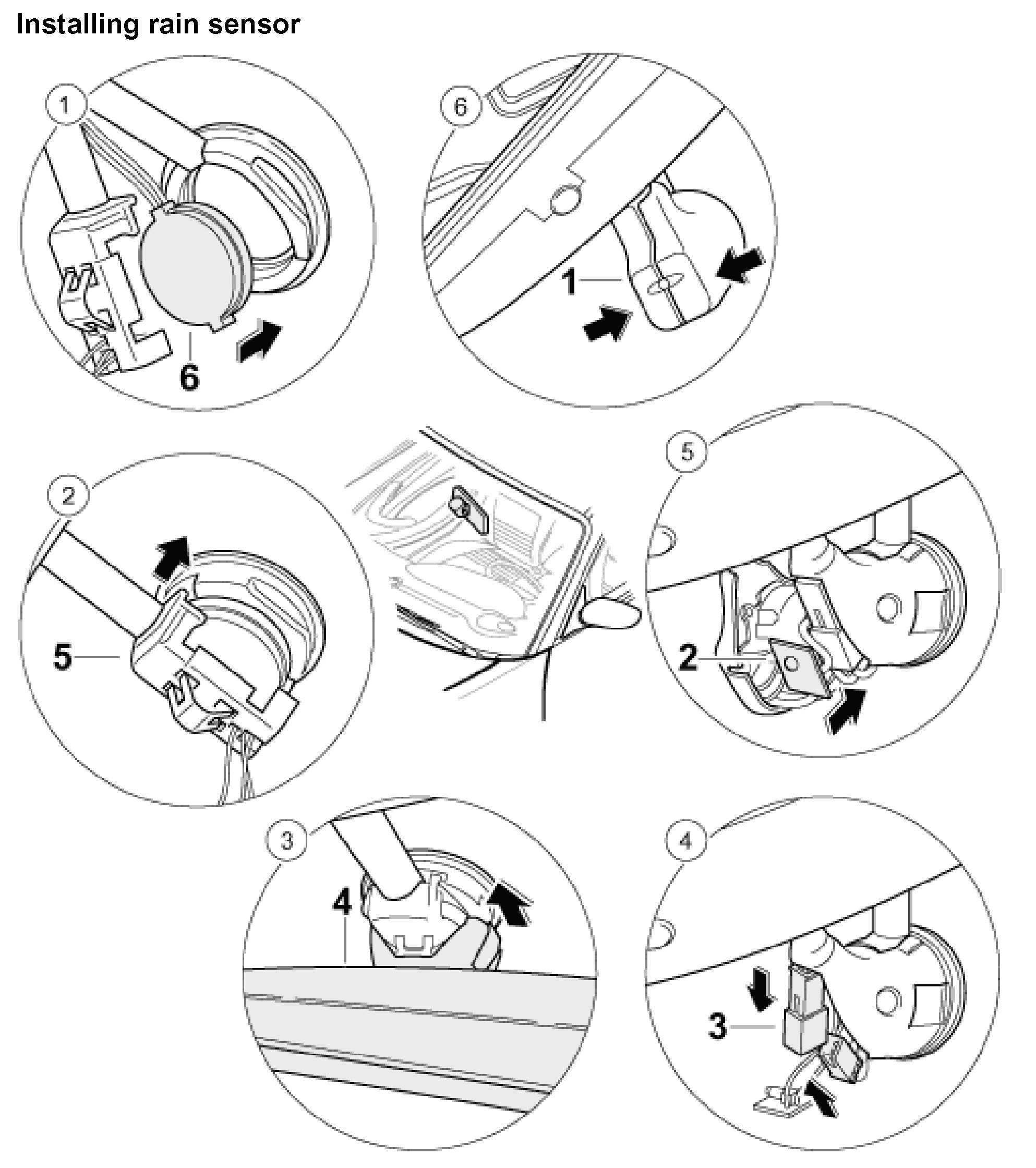 Installing rain sensor

1

6

6

1

2

5

5

2

3

4

4

3