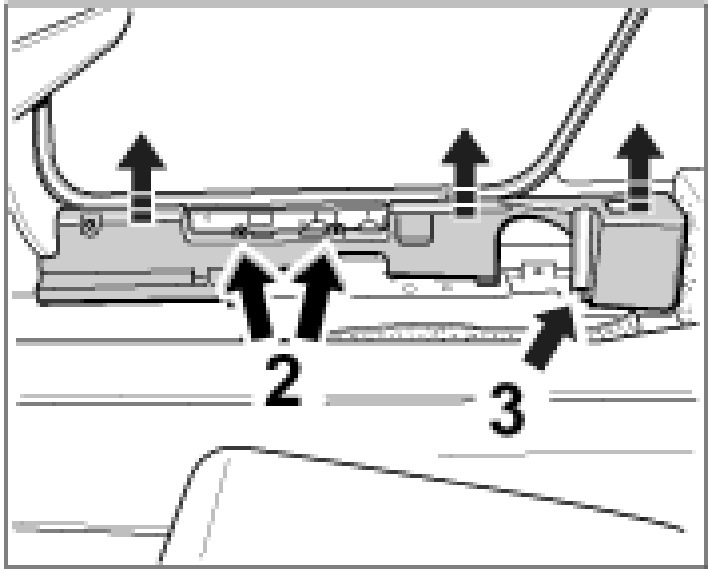 2
3