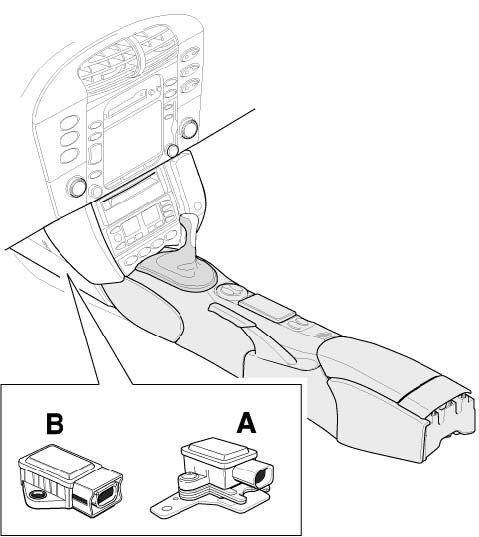 B

A