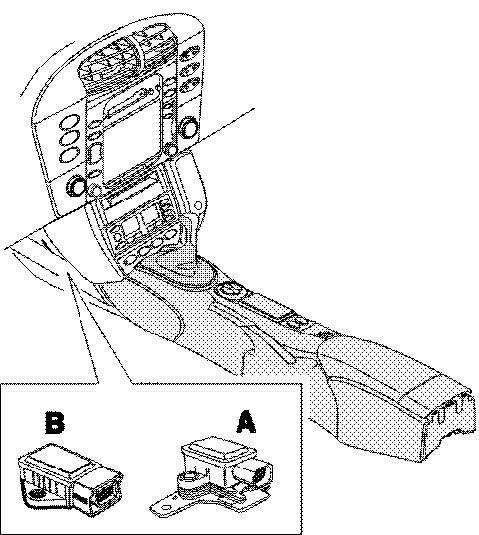 B

A