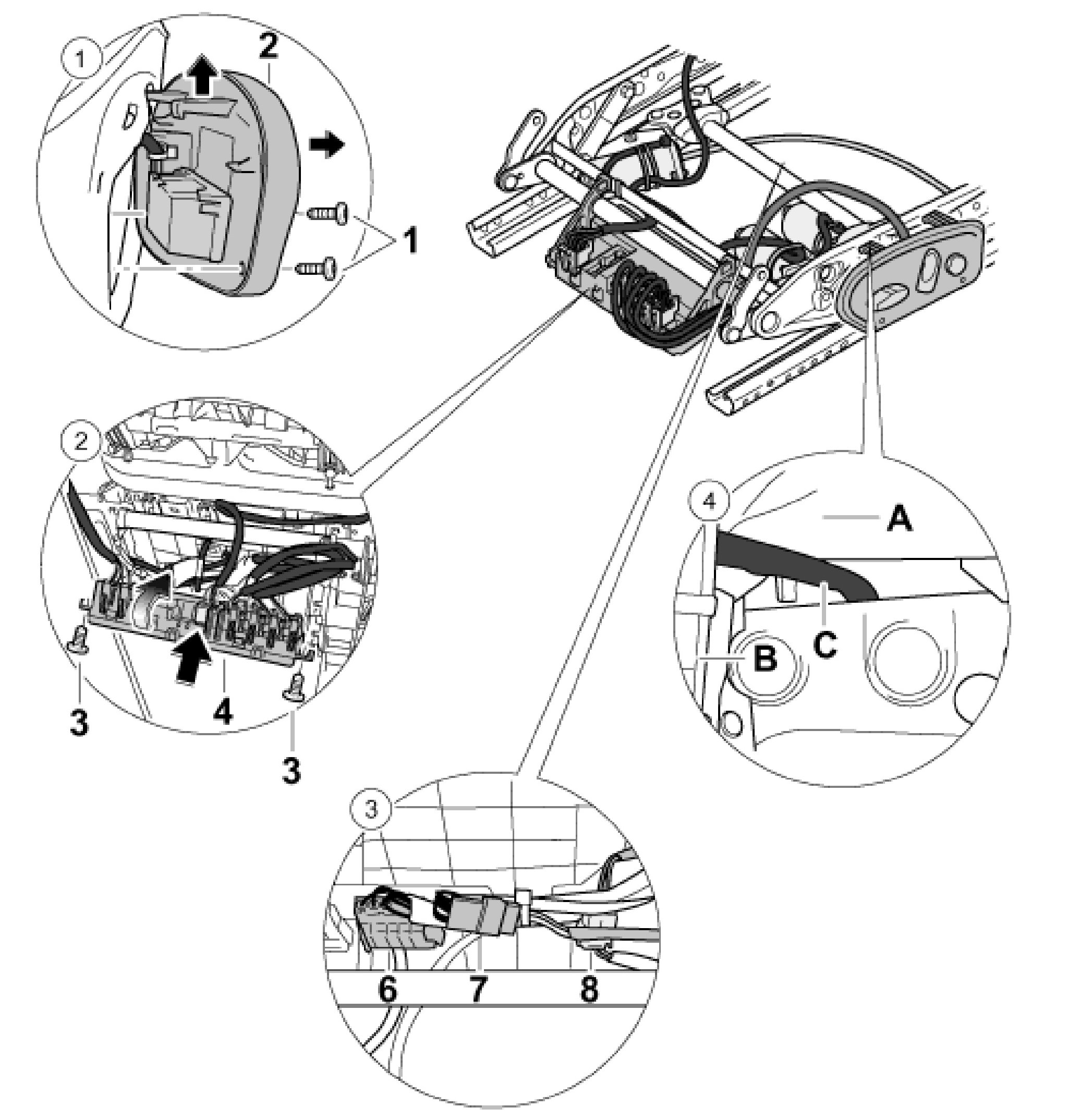 1
2
1
2
3
4
3
4
A
B
C
3
6
7
8