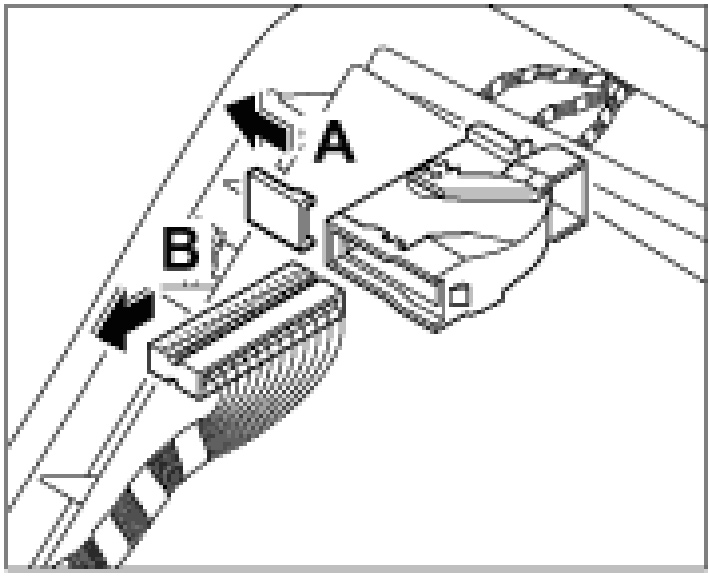 A
B