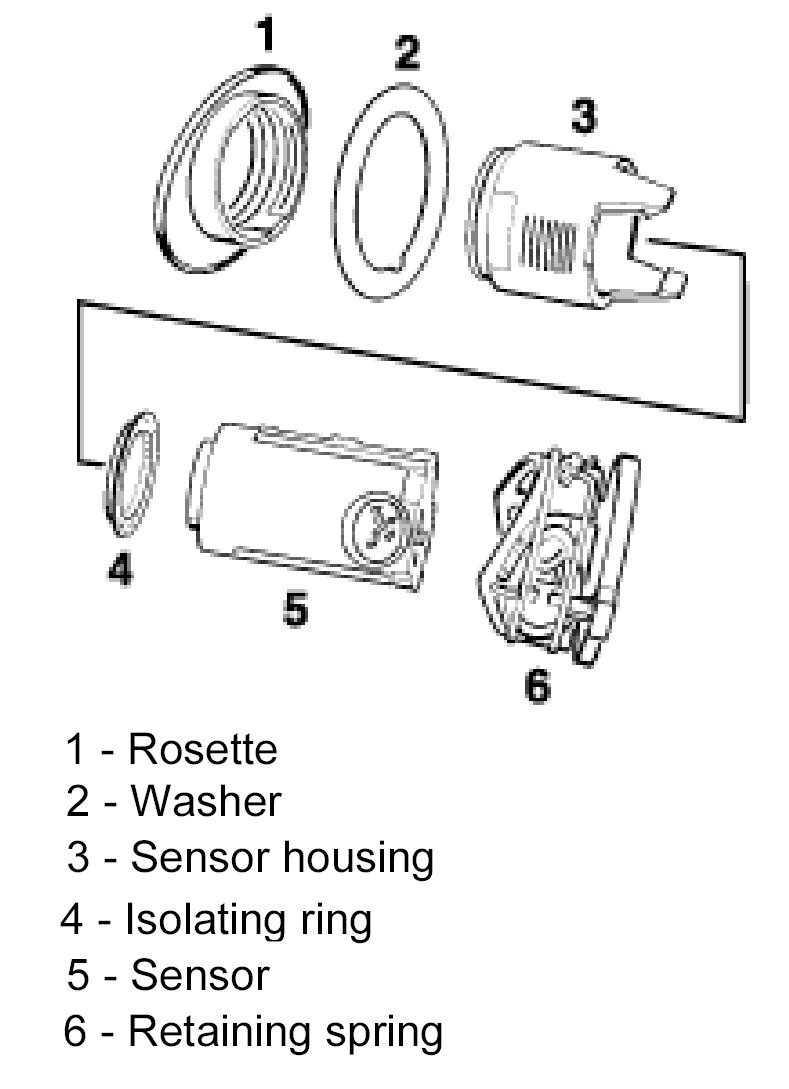 1
2
3
4
5
6

1 - Rosette
2 - Washer
3 - Sensor housing
4 - Isolating ring
5 - Sensor
6 - Retaining spring