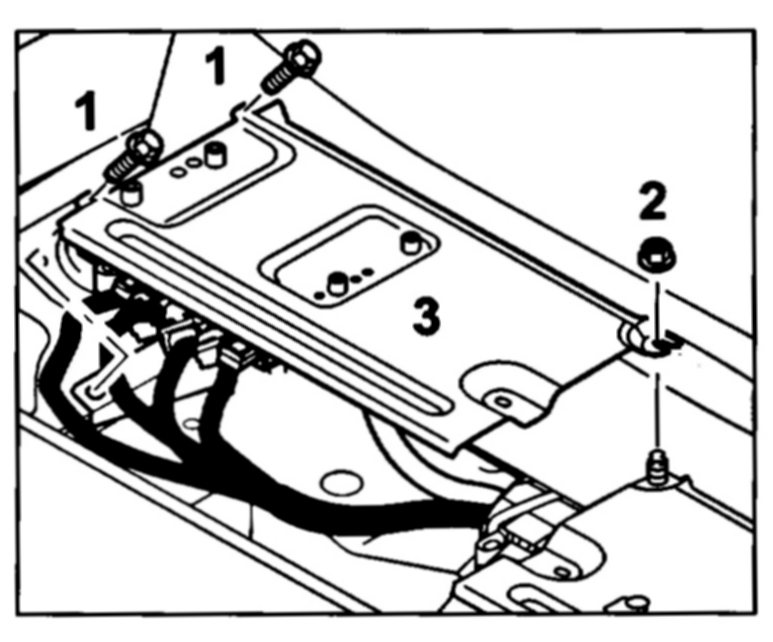 1
1
2
3