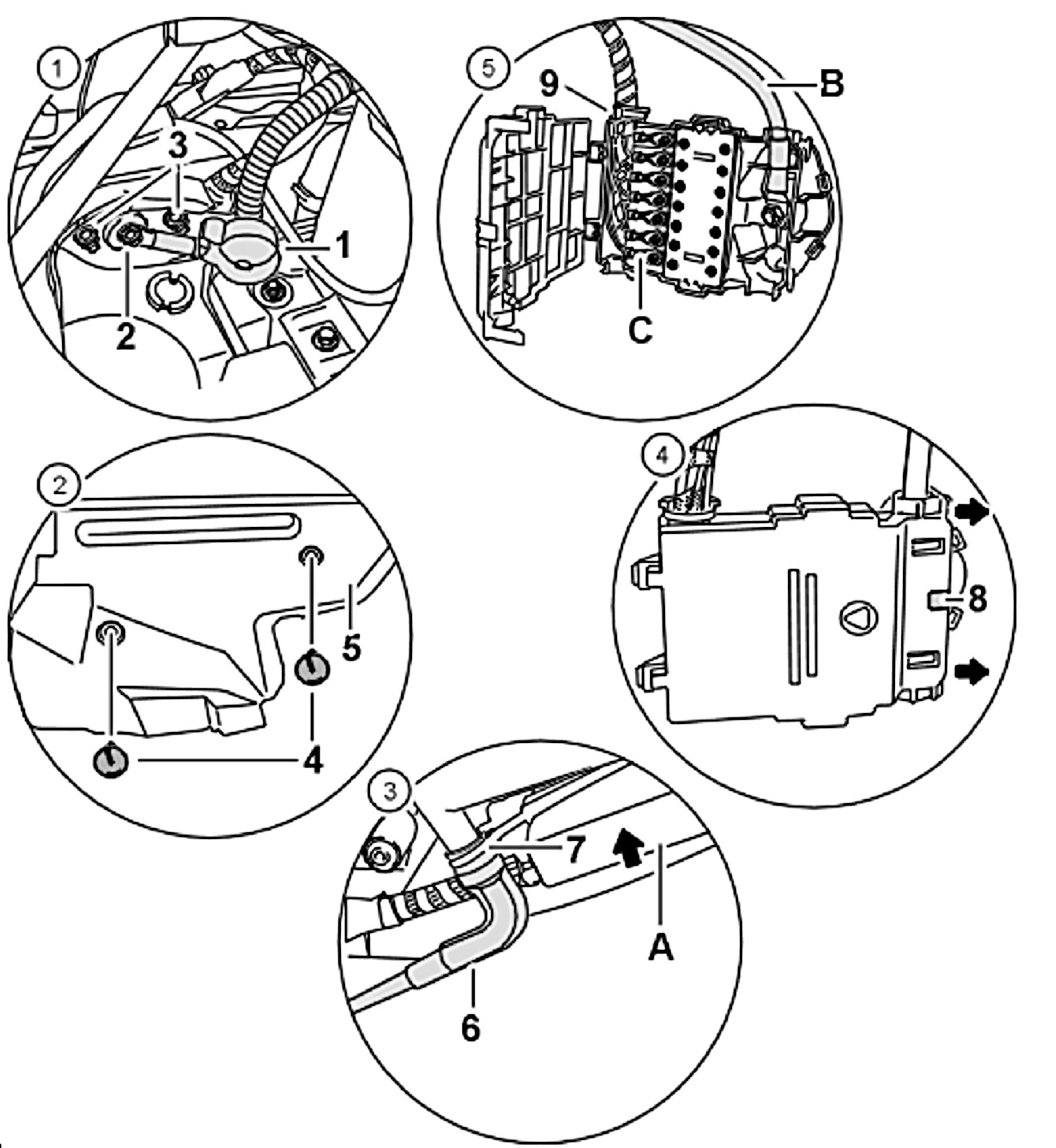 1
3
1
2
5
9
B
C
2
5
4
4
8
3
7
A
6