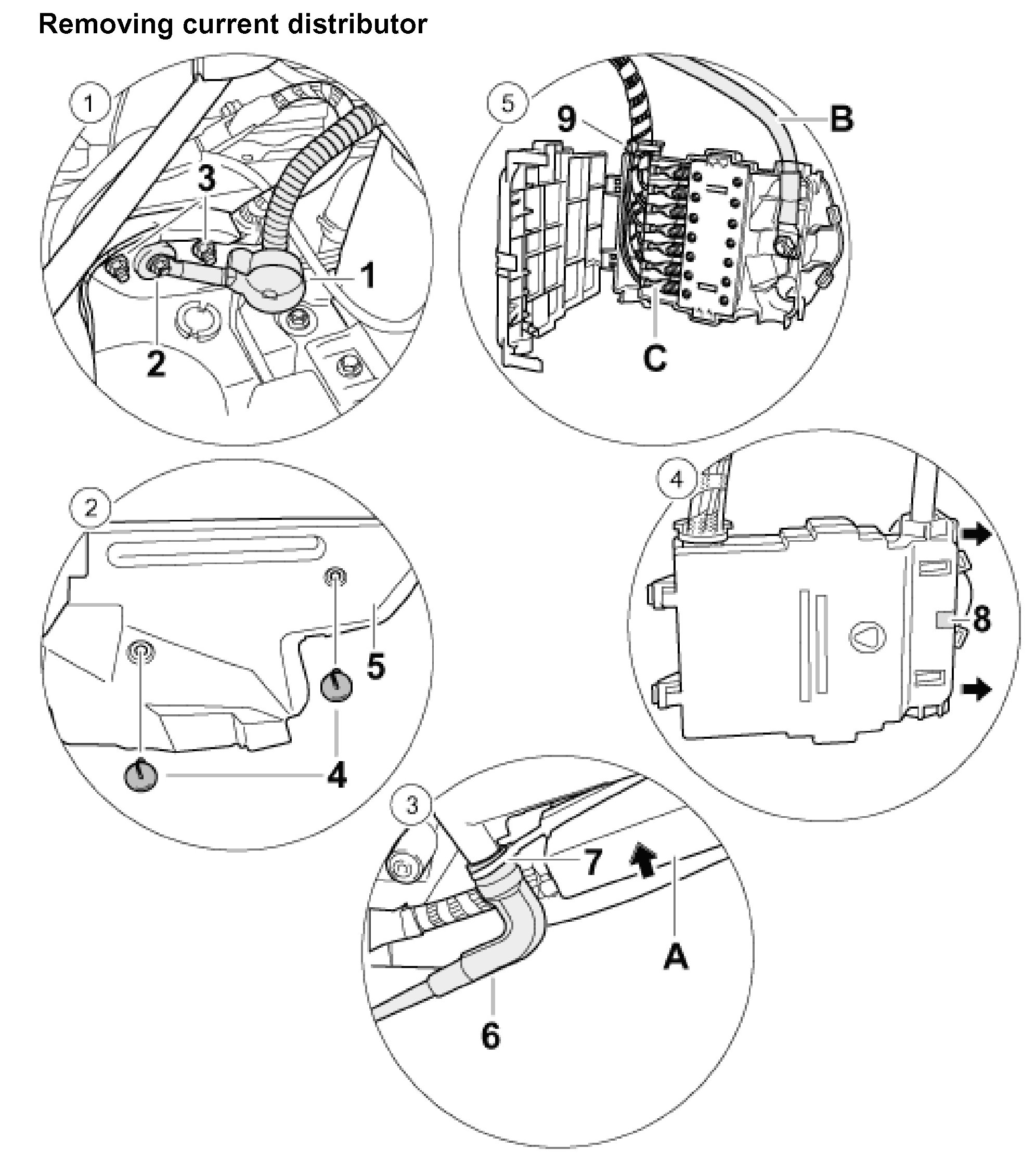 Removing current distributor

1
3
1
2

5
9
B
C

2
5
4

4
8

3
7
A
6