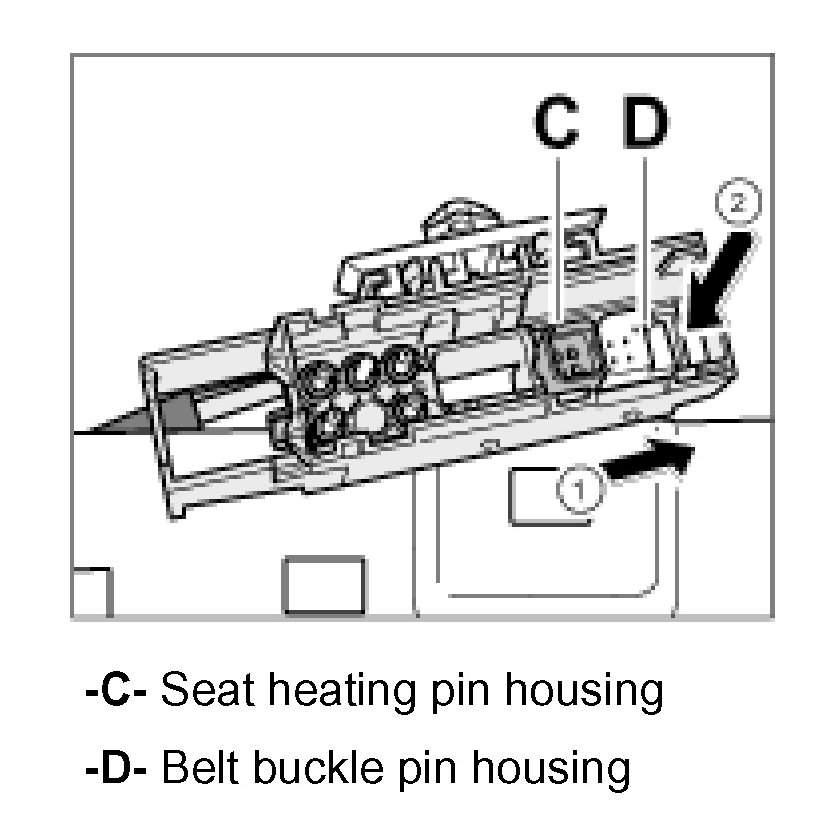 C D

2

1

-C- Seat heating pin housing

-D- Belt buckle pin housing