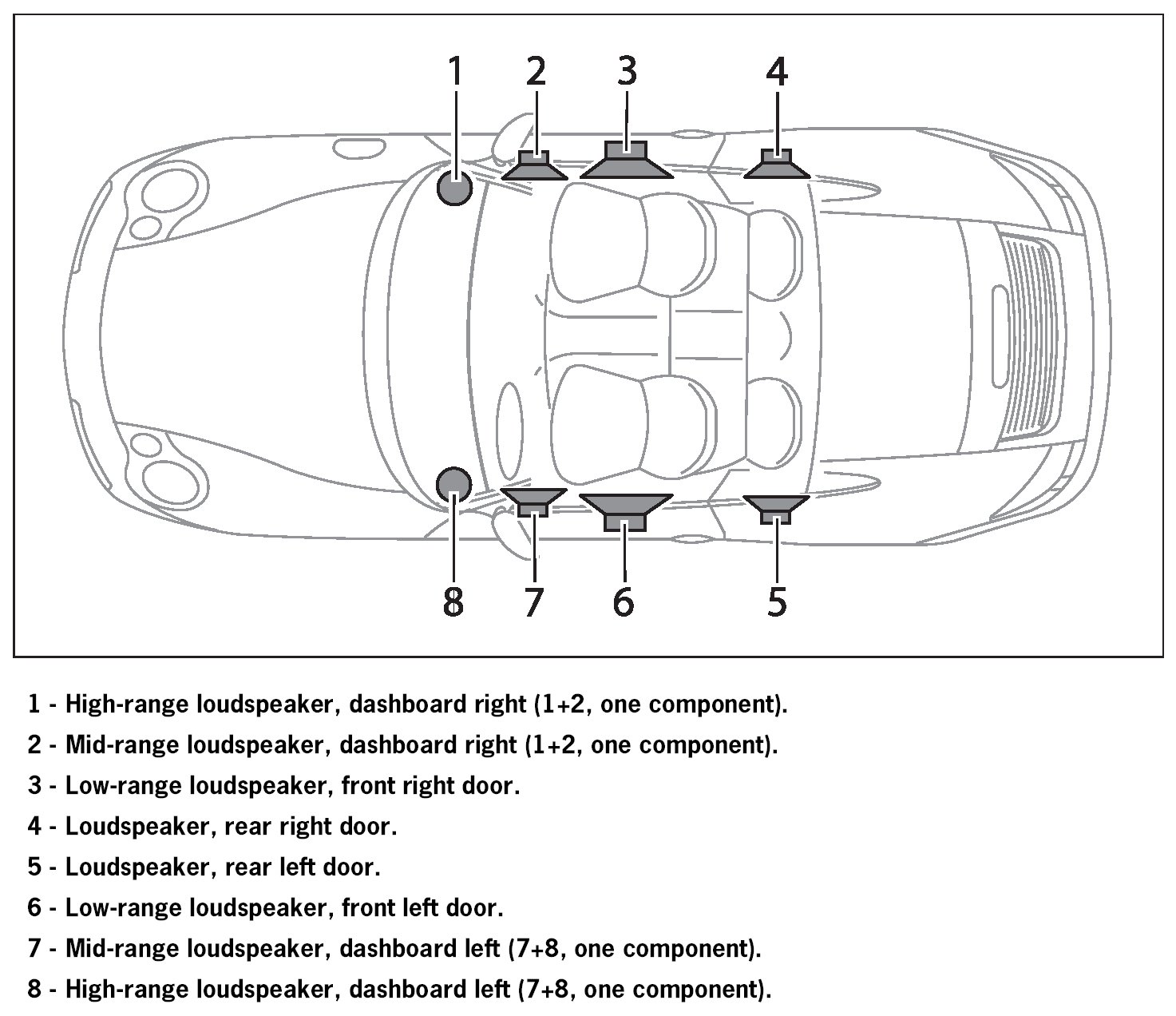 1 2 3 4

8 7 6 5

1 - High-range loudspeaker, dashboard right (1+2, one component).

2 - Mid-range loudspeaker, dashboard right (1+2, one component).

3 - Low-range loudspeaker, front right door.

4 - Loudspeaker, rear right door.

5 - Loudspeaker, rear left door.

6 - Low-range loudspeaker, front left door.

7 - Mid-range loudspeaker, dashboard left (7+8, one component).

8 - High-range loudspeaker, dashboard left (7+8, one component).