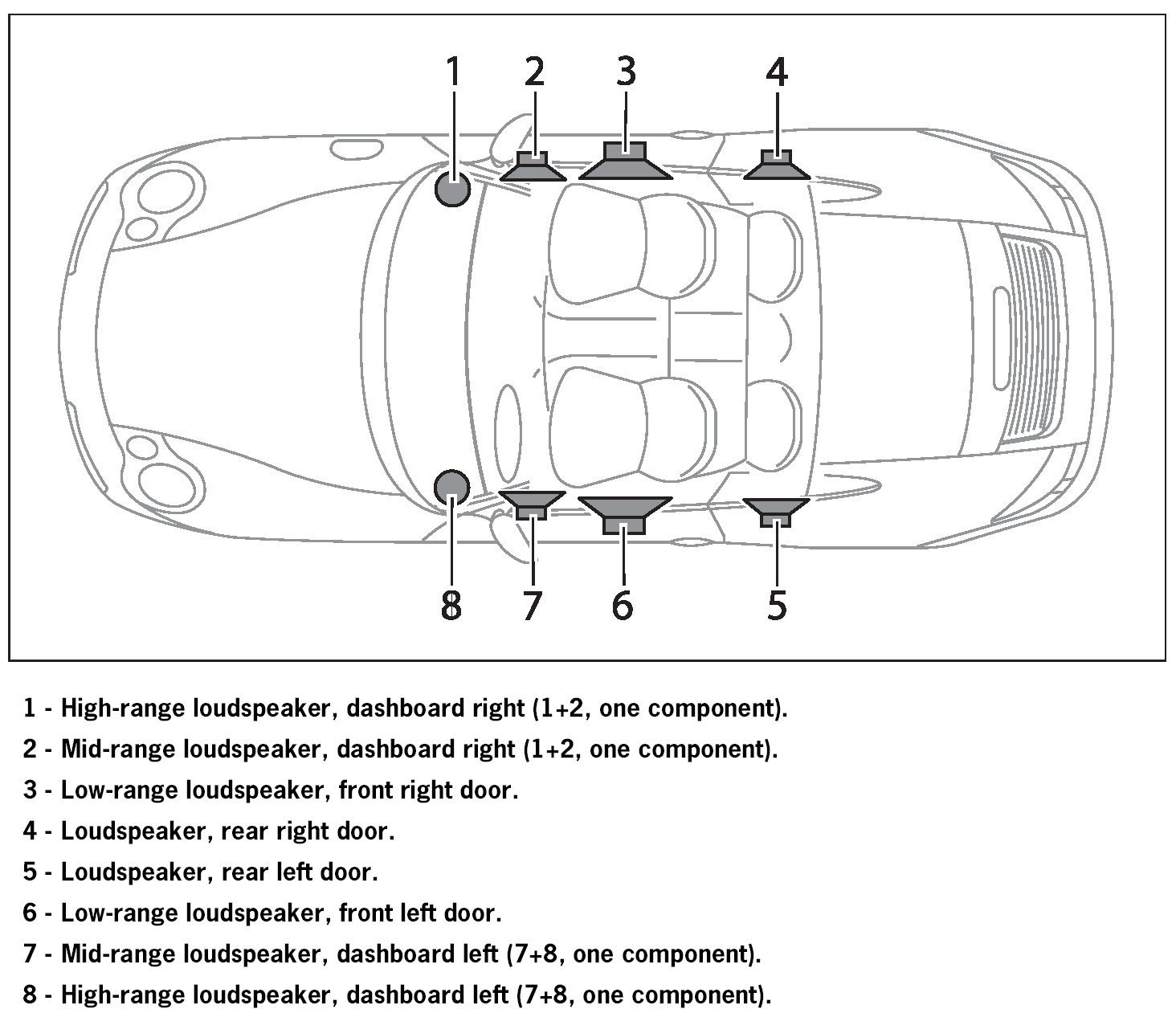 1 2 3 4

8 7 6 5

1 - High-range loudspeaker, dashboard right (1+2, one component).

2 - Mid-range loudspeaker, dashboard right (1+2, one component).

3 - Low-range loudspeaker, front right door.

4 - Loudspeaker, rear right door.

5 - Loudspeaker, rear left door.

6 - Low-range loudspeaker, front left door.

7 - Mid-range loudspeaker, dashboard left (7+8, one component).

8 - High-range loudspeaker, dashboard left (7+8, one component).