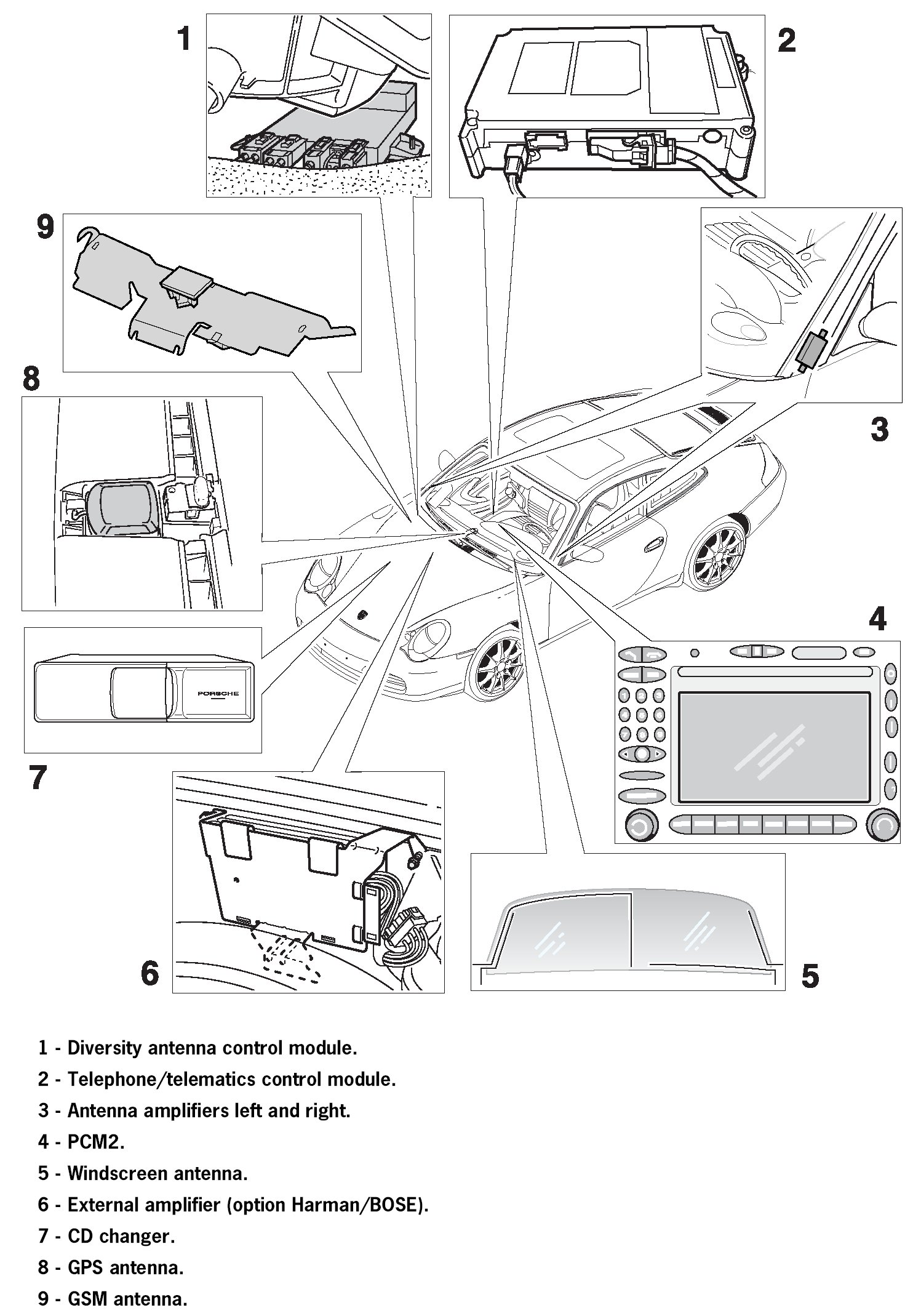 1

2

9

8

3

4

PORSCHE

7

6

5

1 - Diversity antenna control module.

2 - Telephone/telematics control module.

3 - Antenna amplifiers left and right.

4 - PCM2.

5 - Windscreen antenna.

6 - External amplifier (option Harman/BOSE).

7 - CD changer.

8 - GPS antenna.

9 - GSM antenna.