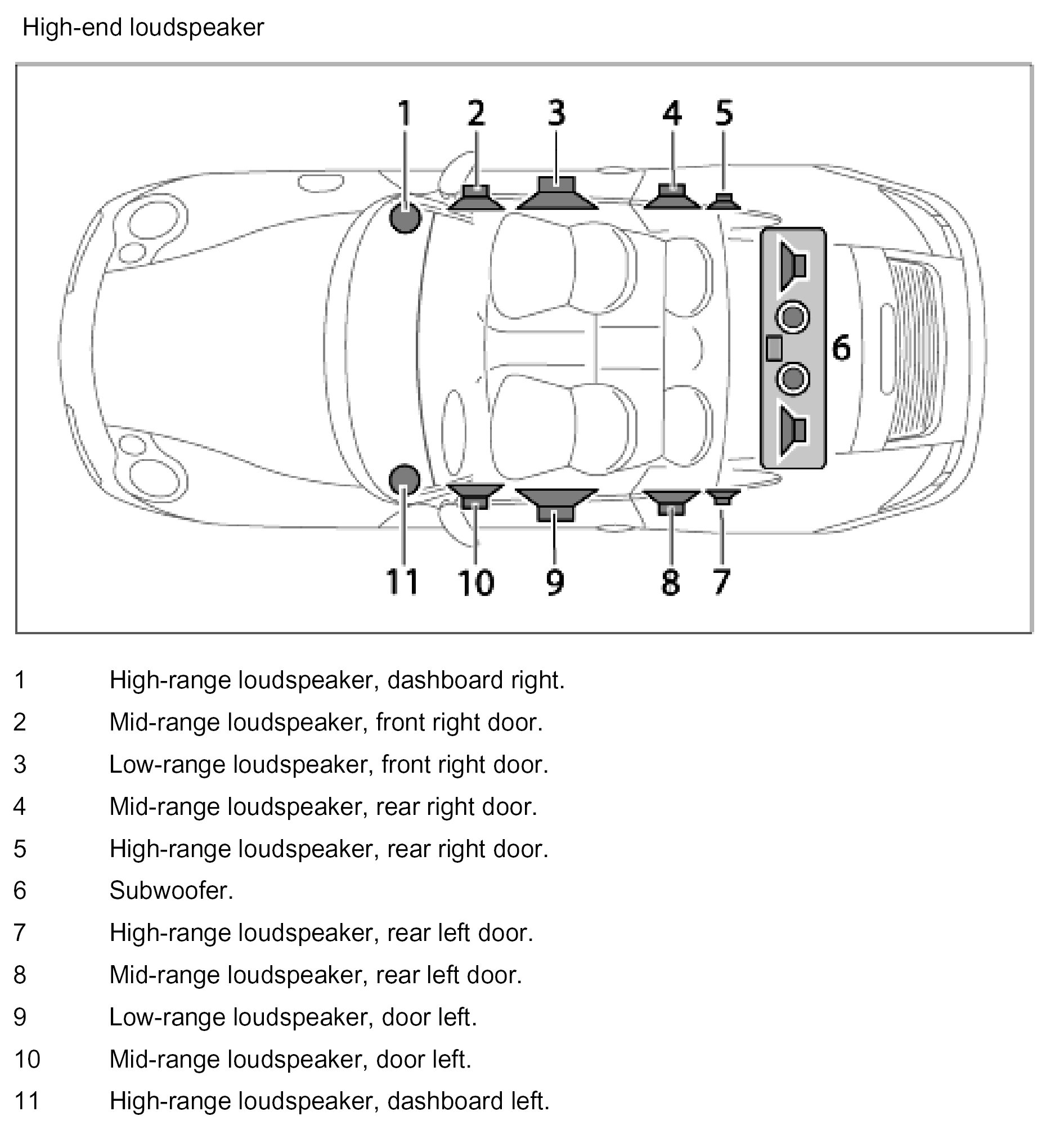 High-end loudspeaker

1 2 3 4 5

6

11 10 9 8 7

1 High-range loudspeaker, dashboard right.

2 Mid-range loudspeaker, front right door.

3 Low-range loudspeaker, front right door.

4 Mid-range loudspeaker, rear right door.

5 High-range loudspeaker, rear right door.

6 Subwoofer.

7 High-range loudspeaker, rear left door.

8 Mid-range loudspeaker, rear left door.

9 Low-range loudspeaker, door left.

10 Mid-range loudspeaker, door left.

11 High-range loudspeaker, dashboard left.