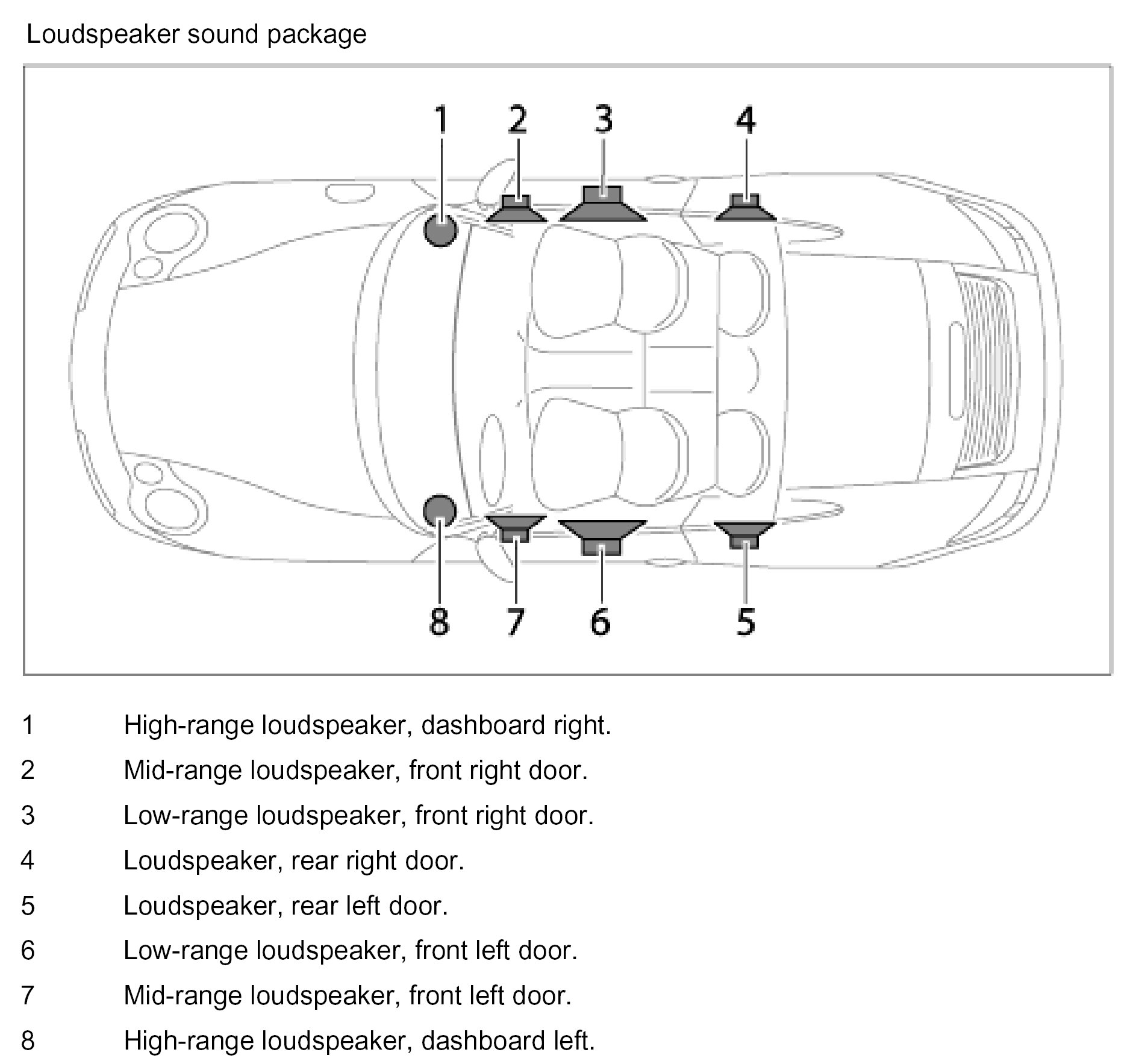 Loudspeaker sound package

1 2 3 4

8 7 6 5

1 High-range loudspeaker, dashboard right.

2 Mid-range loudspeaker, front right door.

3 Low-range loudspeaker, front right door.

4 Loudspeaker, rear right door.

5 Loudspeaker, rear left door.

6 Low-range loudspeaker, front left door.

7 Mid-range loudspeaker, front left door.

8 High-range loudspeaker, dashboard left.