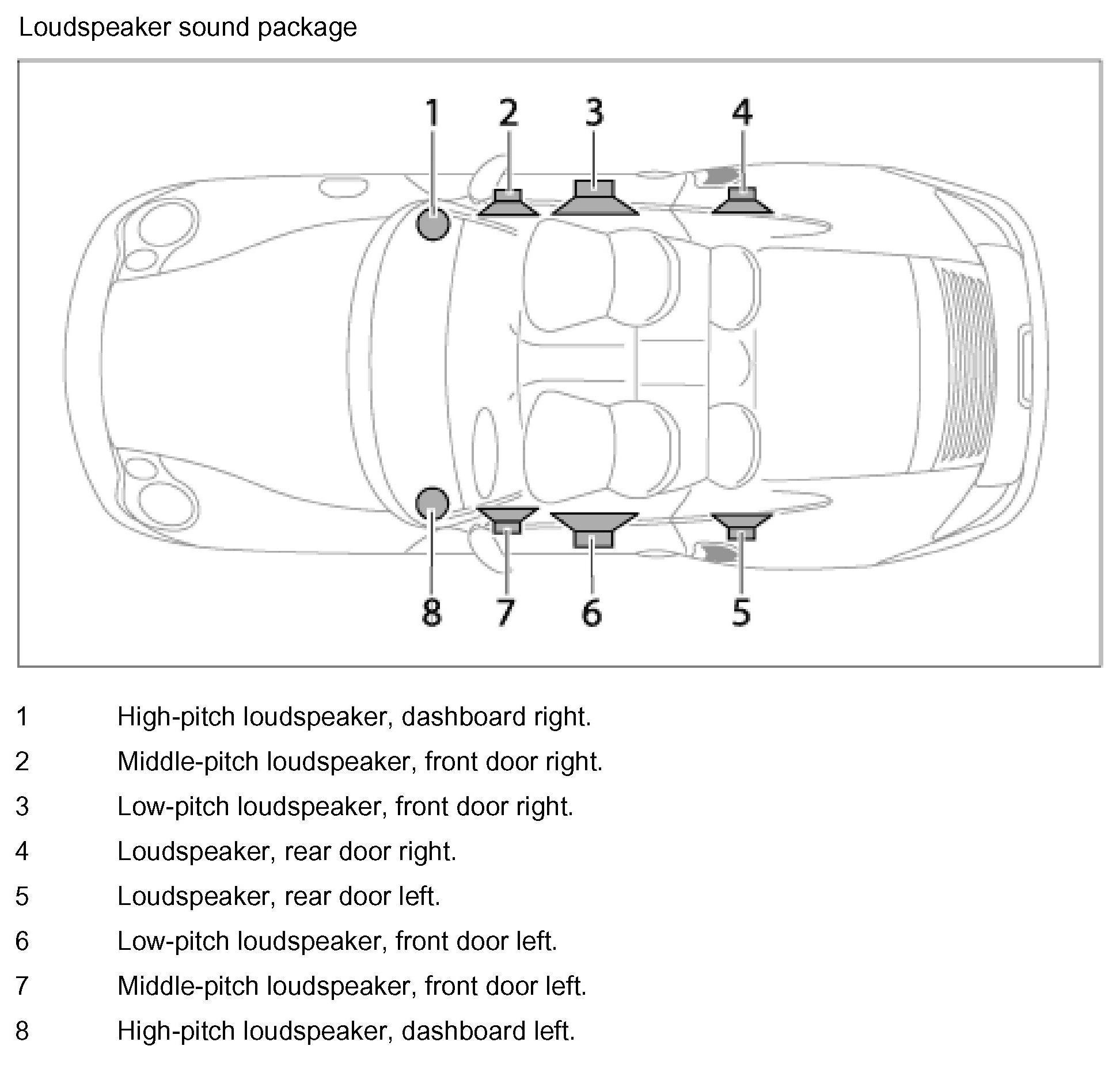 Loudspeaker sound package

1 2 3 4

8 7 6 5

1 High-pitch loudspeaker, dashboard right.

2 Middle-pitch loudspeaker, front door right.

3 Low-pitch loudspeaker, front door right.

4 Loudspeaker, rear door right.

5 Loudspeaker, rear door left.

6 Low-pitch loudspeaker, front door left.

7 Middle-pitch loudspeaker, front door left.

8 High-pitch loudspeaker, dashboard left.