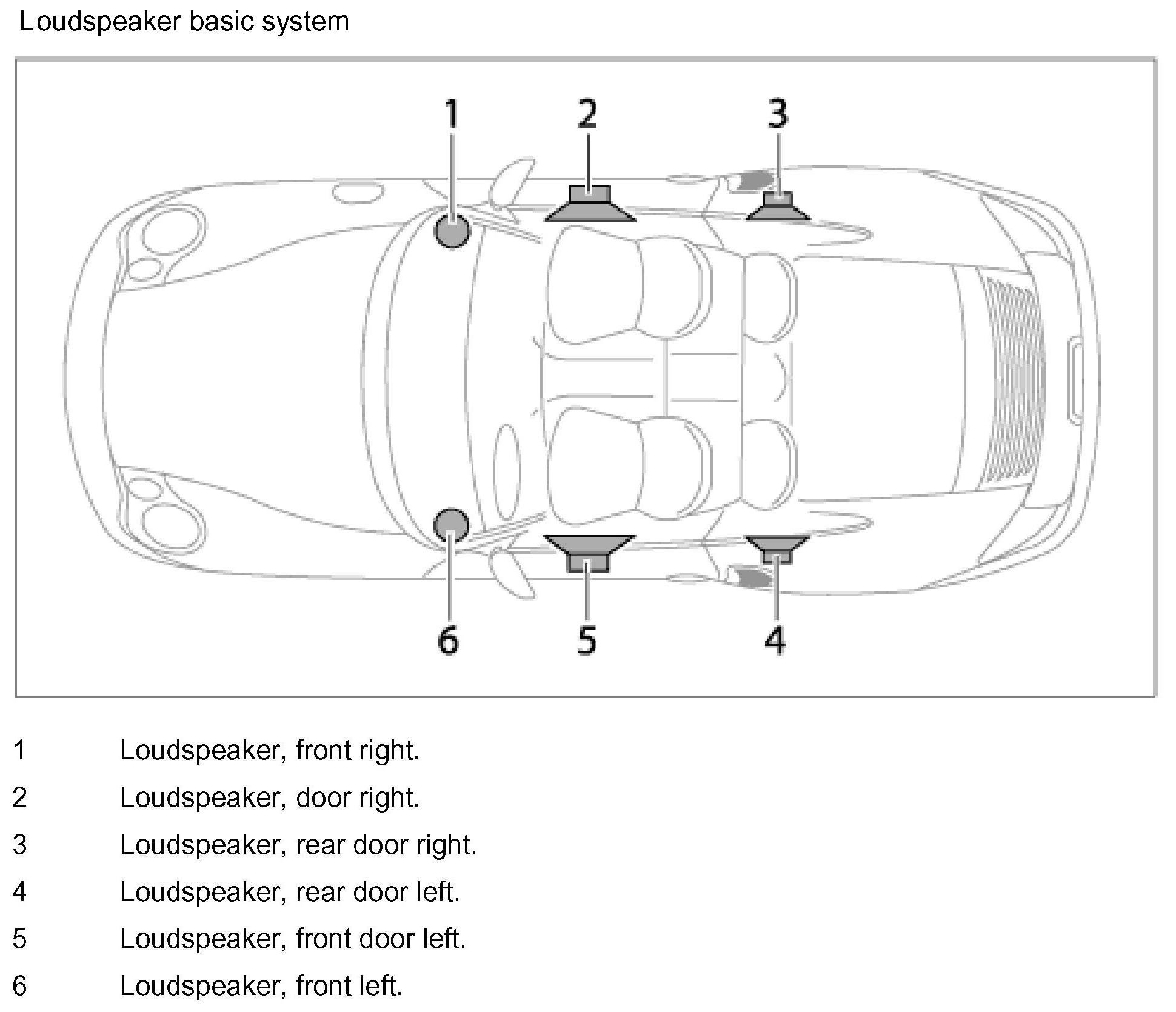 Loudspeaker basic system

1 2 3

6 5 4

1 Loudspeaker, front right.

2 Loudspeaker, door right.

3 Loudspeaker, rear door right.

4 Loudspeaker, rear door left.

5 Loudspeaker, front door left.

6 Loudspeaker, front left.