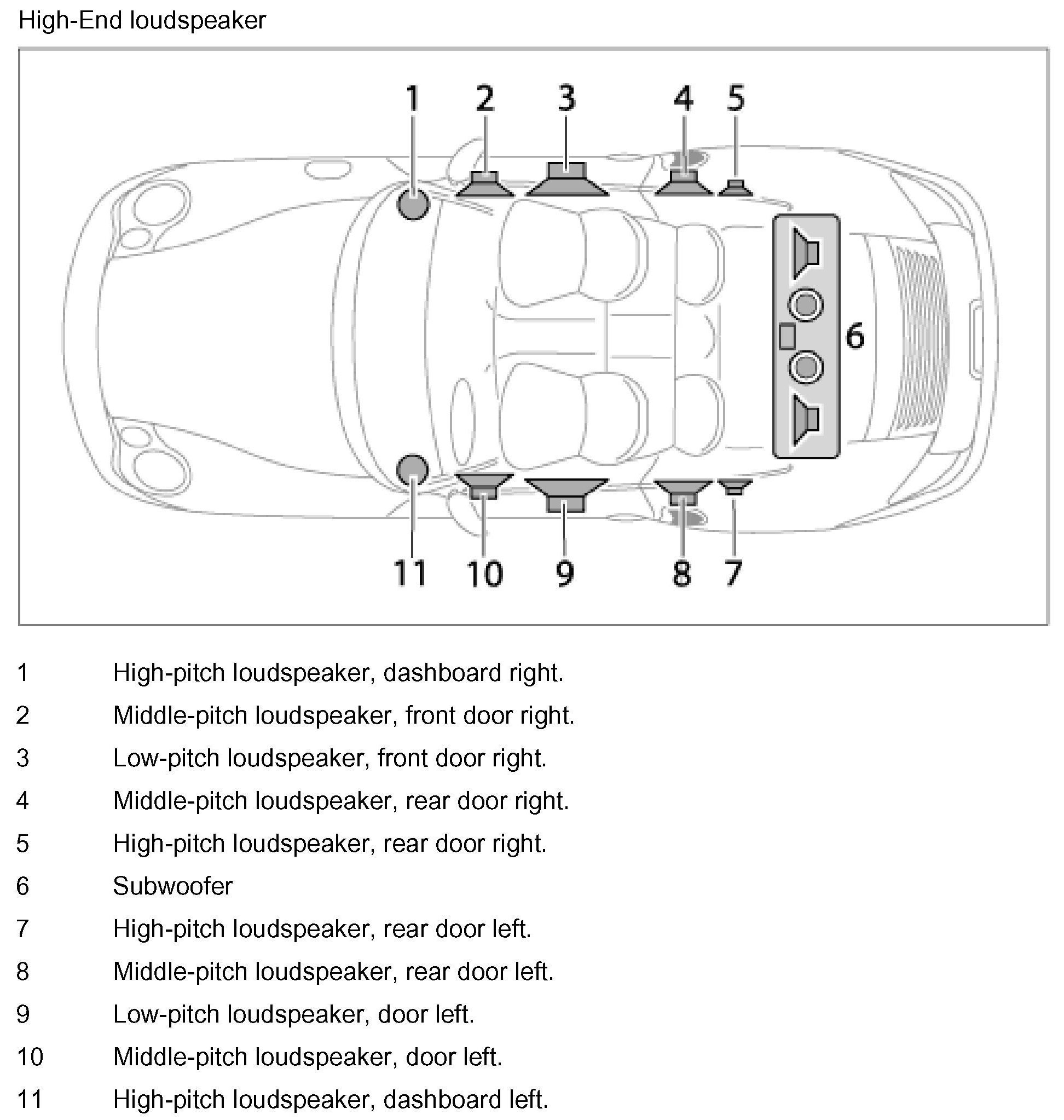 High-End loudspeaker

1 2 3 4 5

6

11 10 9 8 7

1 High-pitch loudspeaker, dashboard right.

2 Middle-pitch loudspeaker, front door right.

3 Low-pitch loudspeaker, front door right.

4 Middle-pitch loudspeaker, rear door right.

5 High-pitch loudspeaker, rear door right.

6 Subwoofer

7 High-pitch loudspeaker, rear door left.

8 Middle-pitch loudspeaker, rear door left.

9 Low-pitch loudspeaker, door left.

10 Middle-pitch loudspeaker, door left.

11 High-pitch loudspeaker, dashboard left.