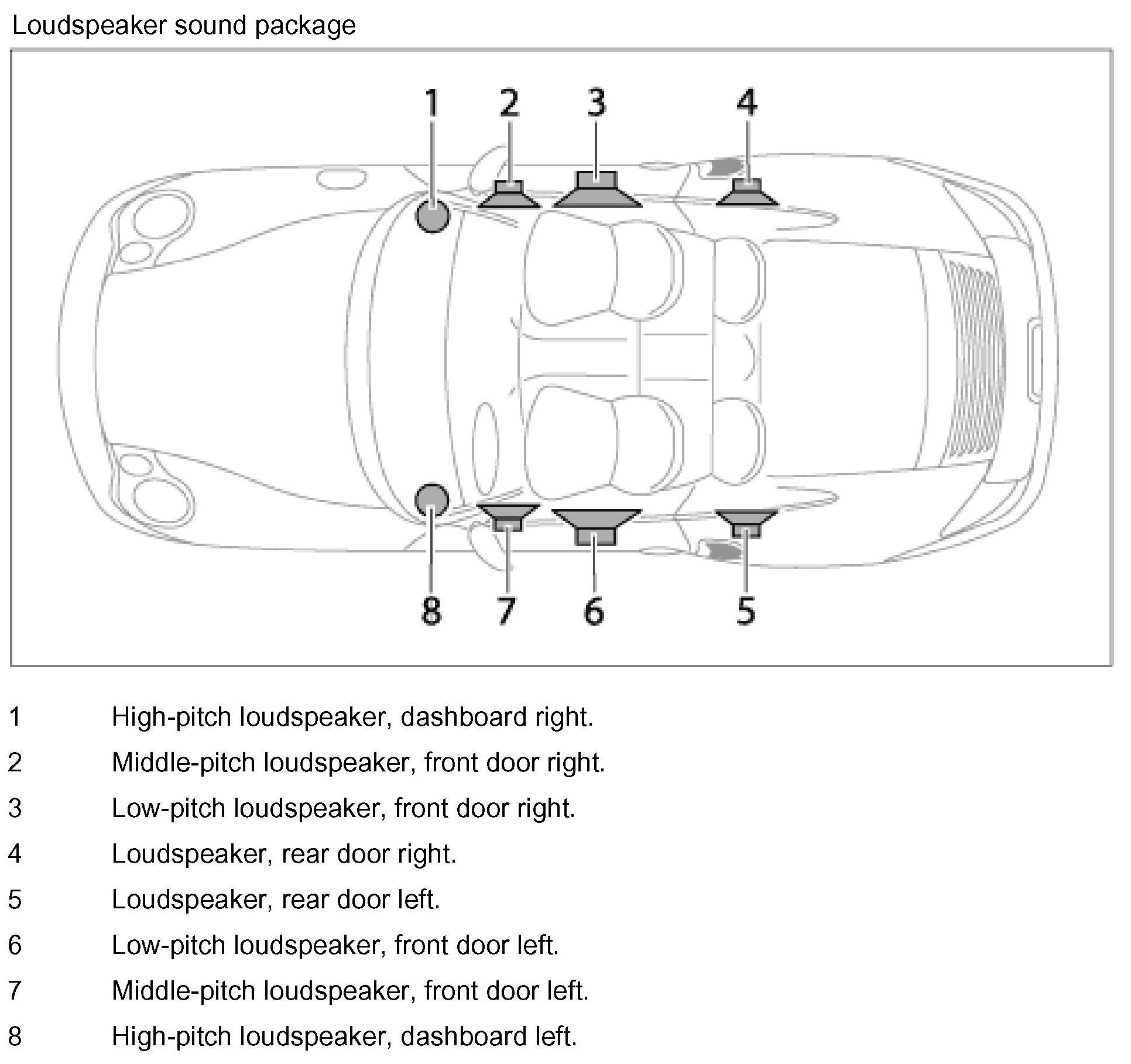 Loudspeaker sound package

1 2 3 4

8 7 6 5

1 High-pitch loudspeaker, dashboard right.

2 Middle-pitch loudspeaker, front door right.

3 Low-pitch loudspeaker, front door right.

4 Loudspeaker, rear door right.

5 Loudspeaker, rear door left.

6 Low-pitch loudspeaker, front door left.

7 Middle-pitch loudspeaker, front door left.

8 High-pitch loudspeaker, dashboard left.