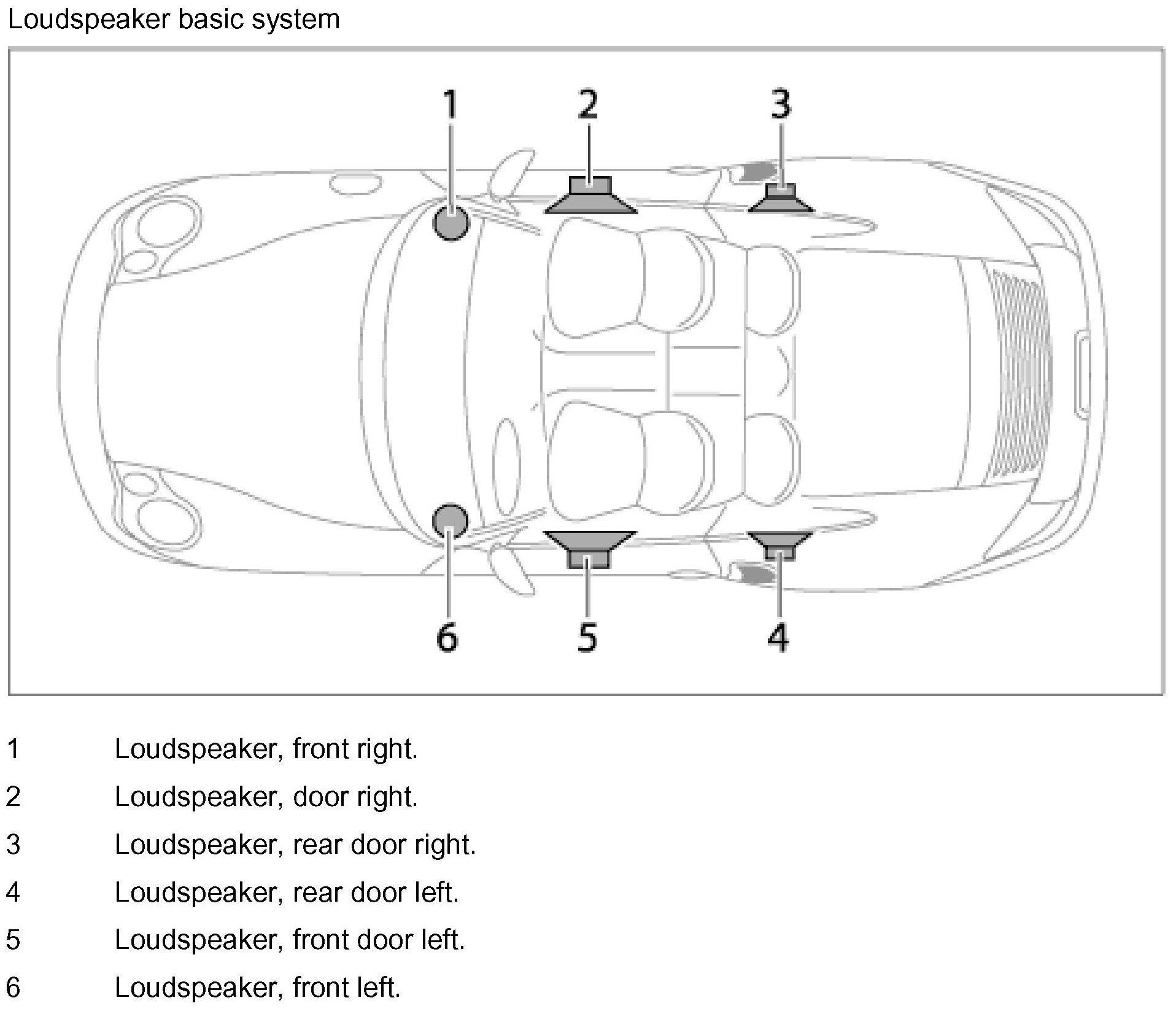 Loudspeaker basic system

1
2
3
6
5
4

1 Loudspeaker, front right.

2 Loudspeaker, door right.

3 Loudspeaker, rear door right.

4 Loudspeaker, rear door left.

5 Loudspeaker, front door left.

6 Loudspeaker, front left.