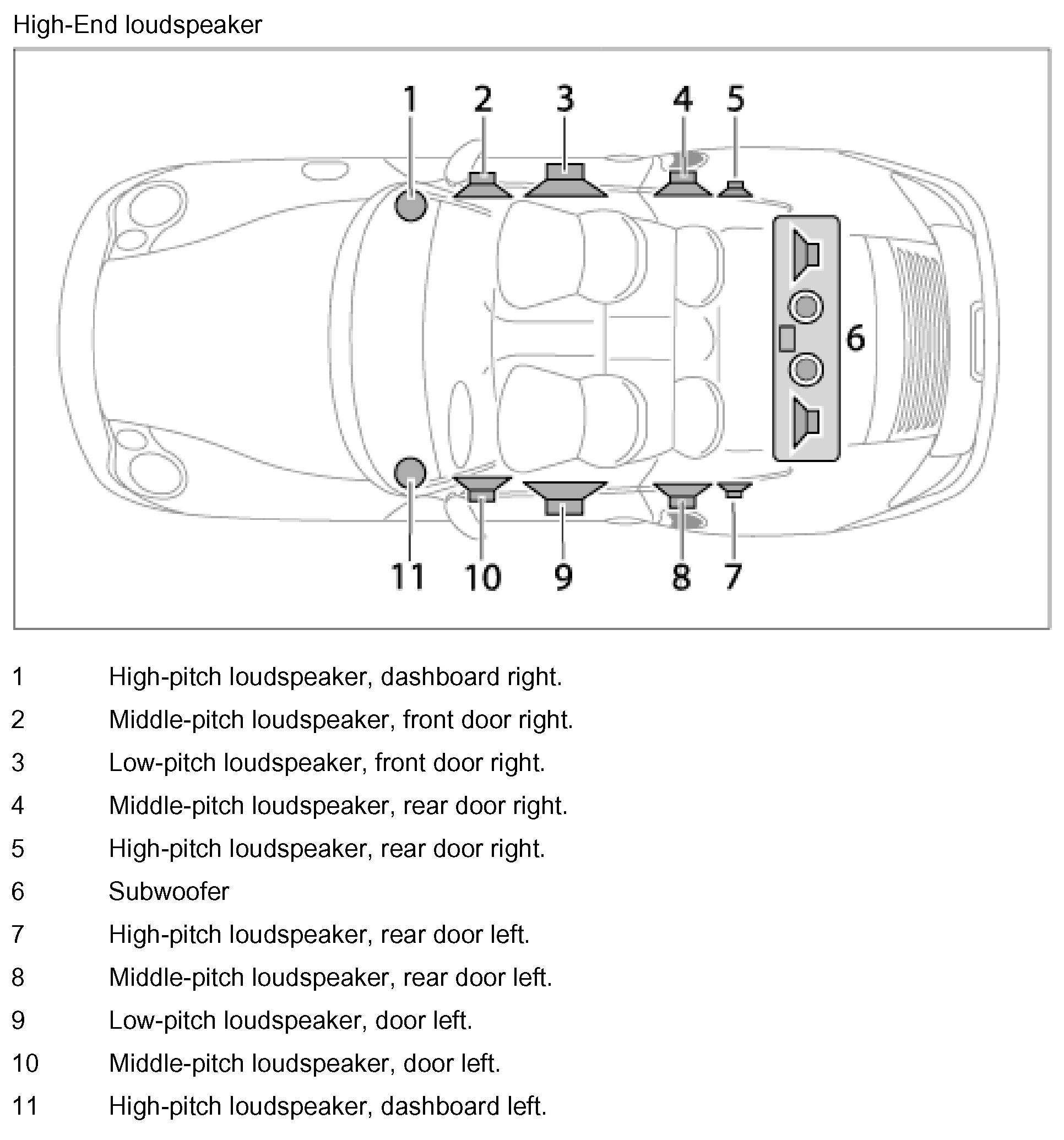 High-End loudspeaker

1 2 3 4 5

6

11 10 9 8 7

1 High-pitch loudspeaker, dashboard right.

2 Middle-pitch loudspeaker, front door right.

3 Low-pitch loudspeaker, front door right.

4 Middle-pitch loudspeaker, rear door right.

5 High-pitch loudspeaker, rear door right.

6 Subwoofer

7 High-pitch loudspeaker, rear door left.

8 Middle-pitch loudspeaker, rear door left.

9 Low-pitch loudspeaker, door left.

10 Middle-pitch loudspeaker, door left.

11 High-pitch loudspeaker, dashboard left.