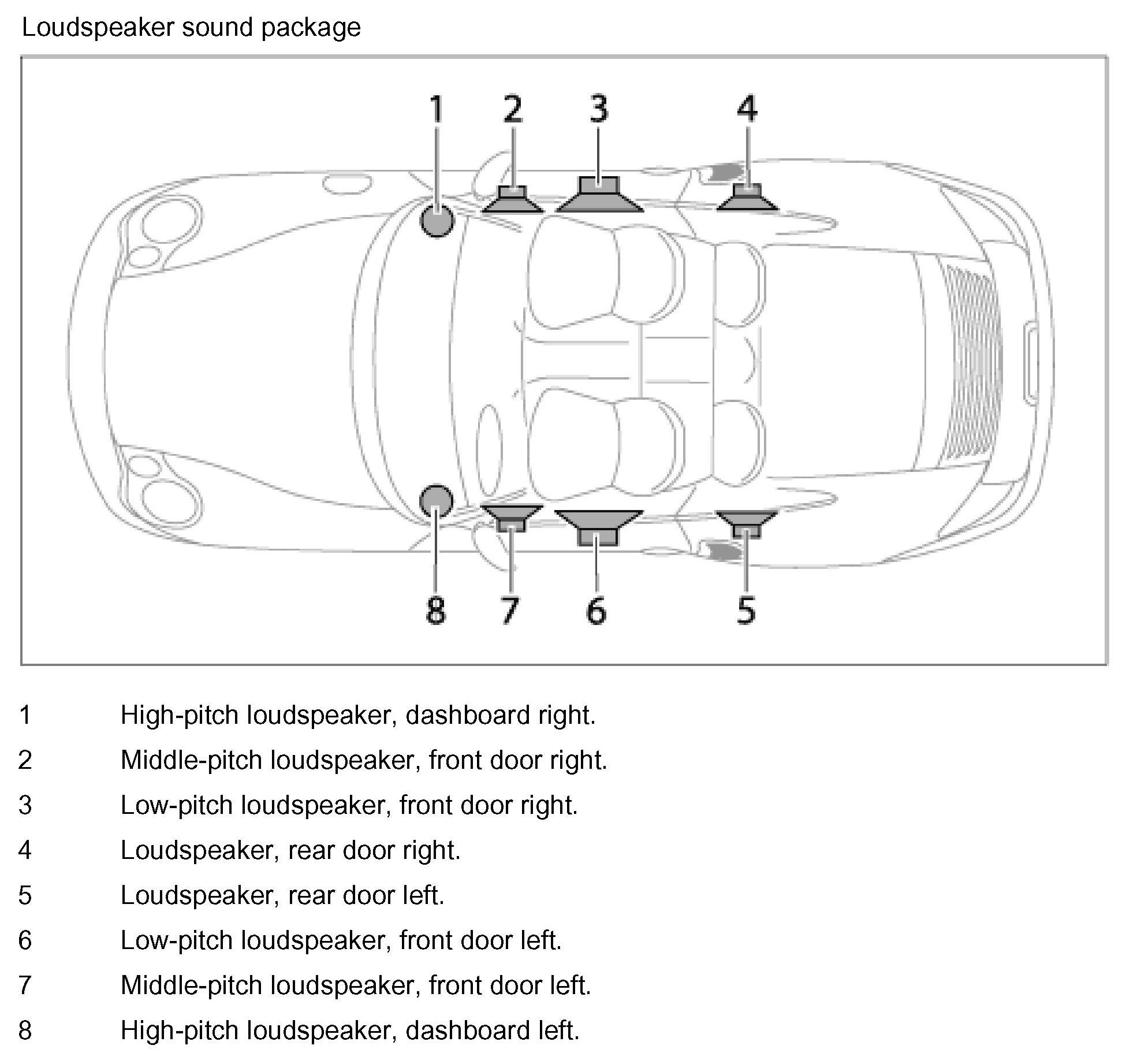 Loudspeaker sound package

1 2 3 4

8 7 6 5

1 High-pitch loudspeaker, dashboard right.

2 Middle-pitch loudspeaker, front door right.

3 Low-pitch loudspeaker, front door right.

4 Loudspeaker, rear door right.

5 Loudspeaker, rear door left.

6 Low-pitch loudspeaker, front door left.

7 Middle-pitch loudspeaker, front door left.

8 High-pitch loudspeaker, dashboard left.