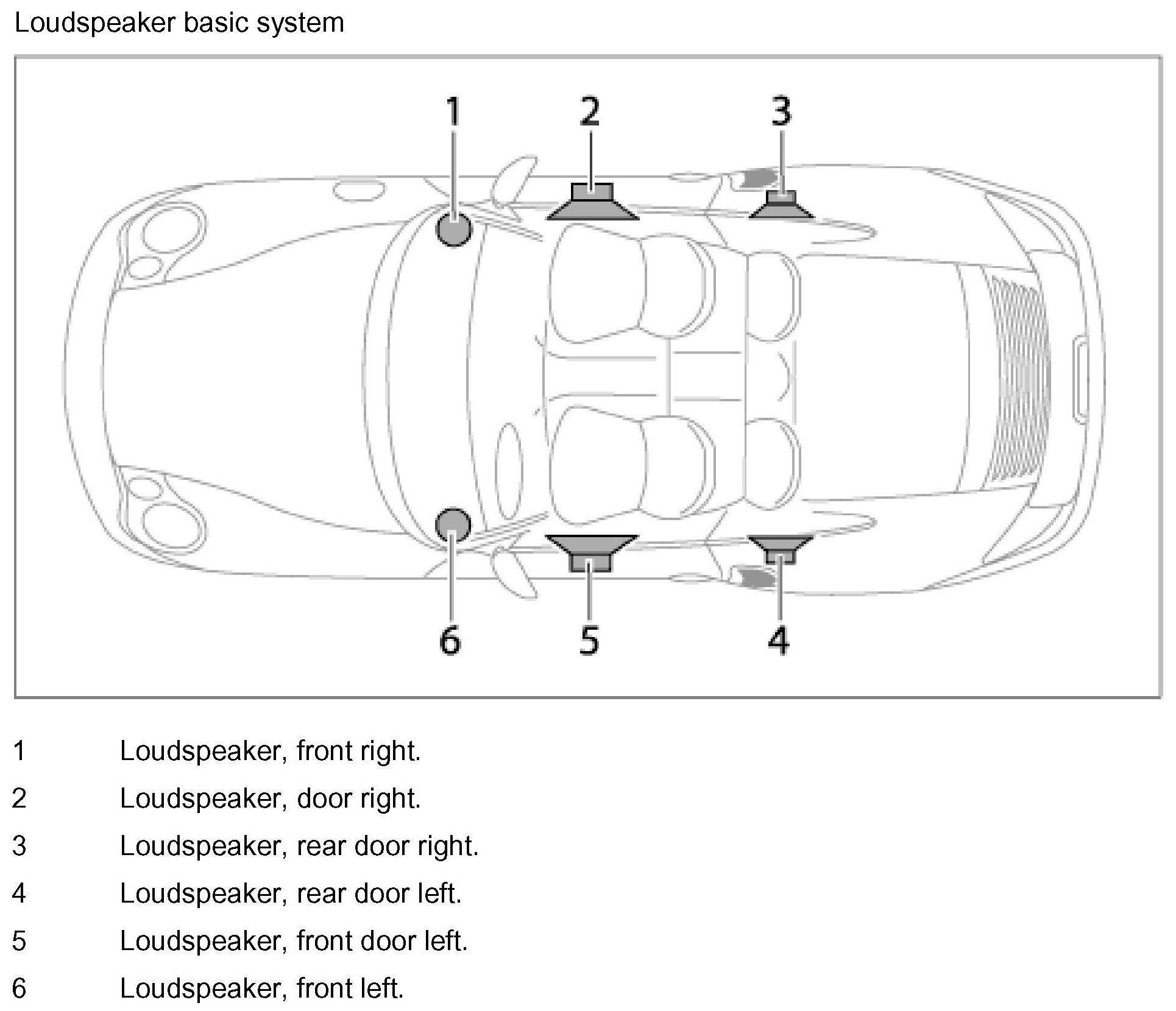 Loudspeaker basic system

1 2 3

6 5 4

1 Loudspeaker, front right.

2 Loudspeaker, door right.

3 Loudspeaker, rear door right.

4 Loudspeaker, rear door left.

5 Loudspeaker, front door left.

6 Loudspeaker, front left.