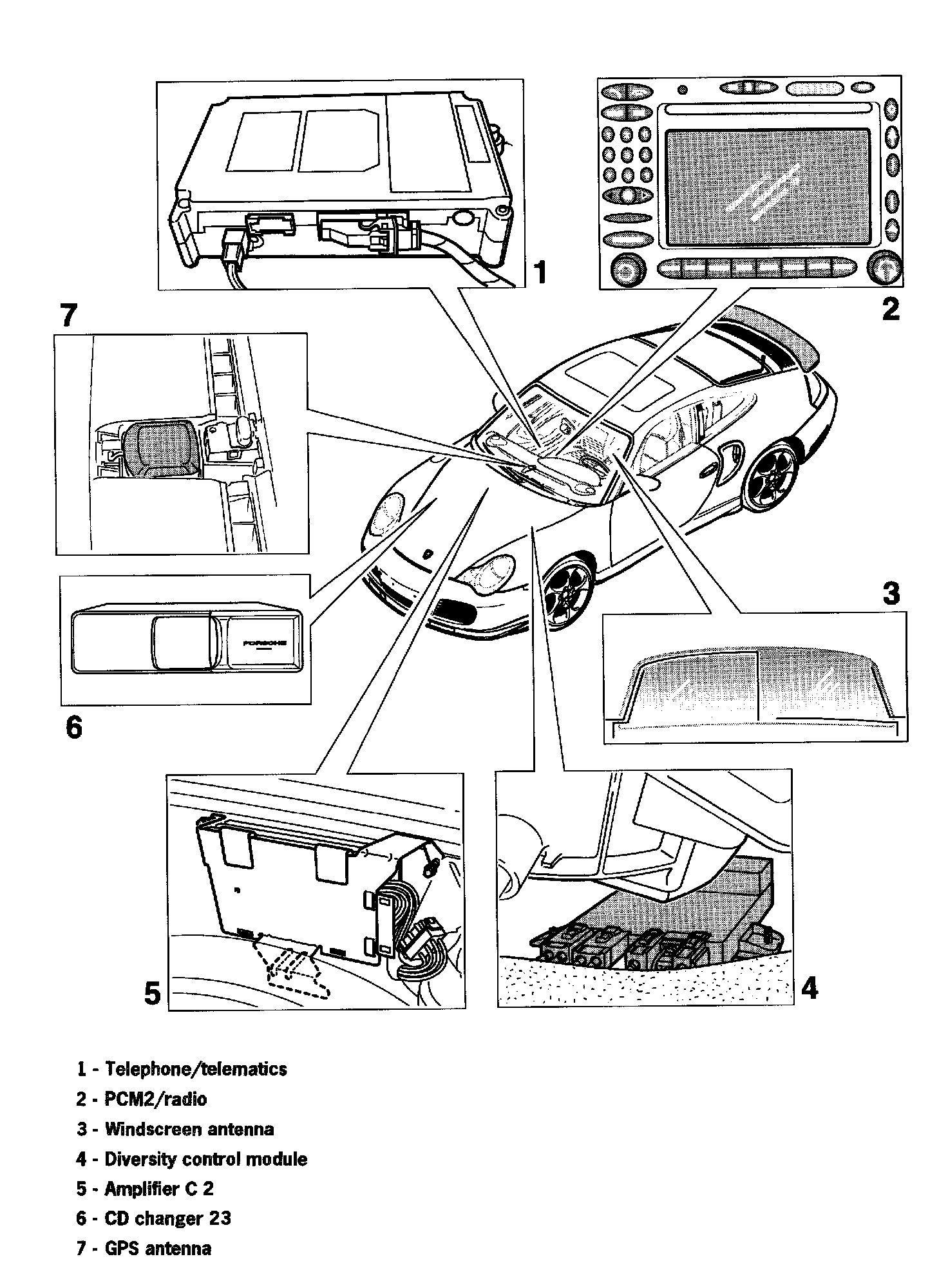 1

2

7

3

PORSCHE

6

5

4

1 - Telephone/telematics

2 - PCM2/radio

3 - Windscreen antenna

4 - Diversity control module

5 - Amplifier C 2

6 - CD changer 23

7 - GPS antenna