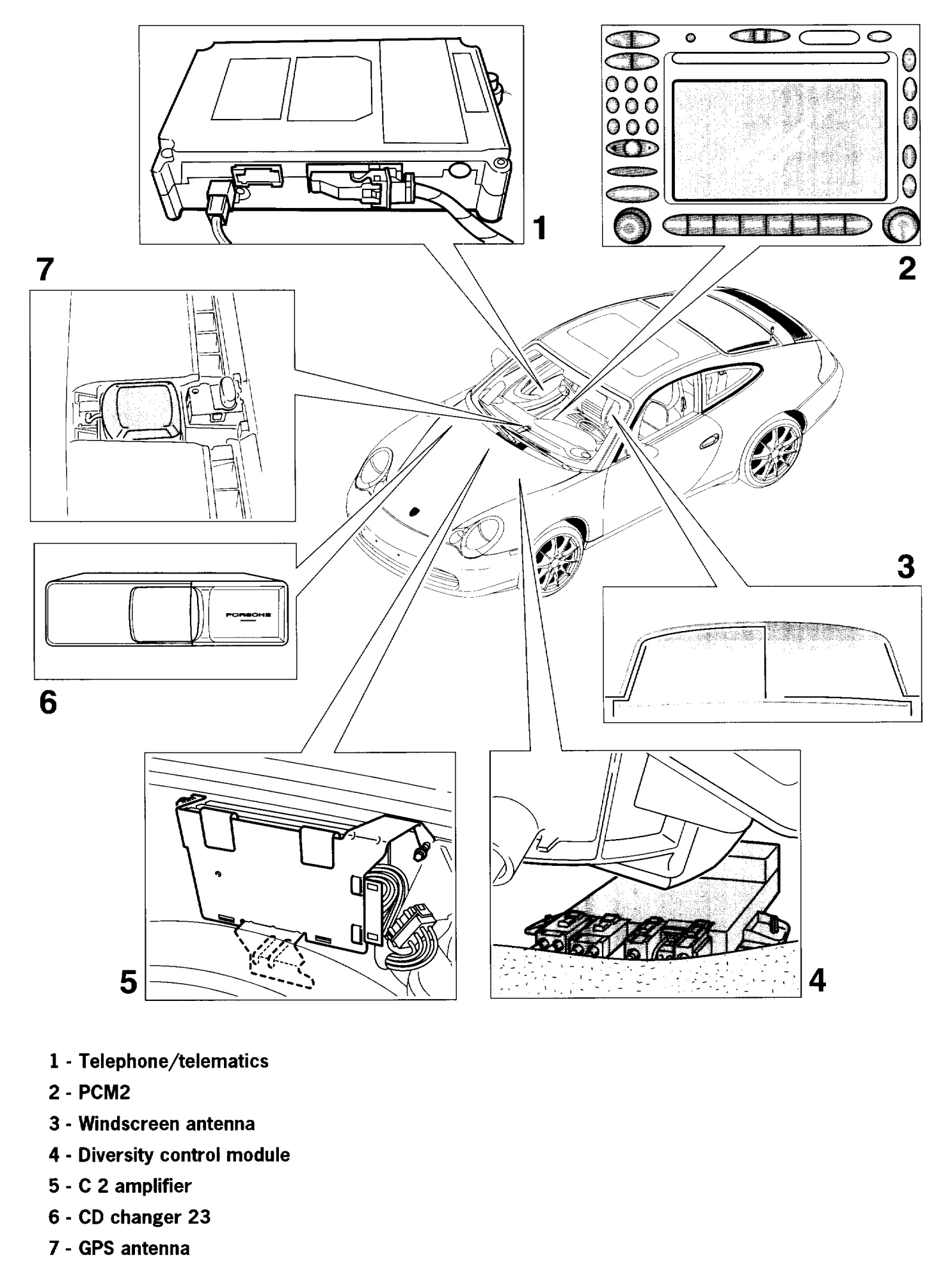 1

2

7

3

PORSCHE

6

5

4

1 - Telephone/telematics

2 - PCM2

3 - Windscreen antenna

4 - Diversity control module

5 - C 2 amplifier

6 - CD changer 23

7 - GPS antenna