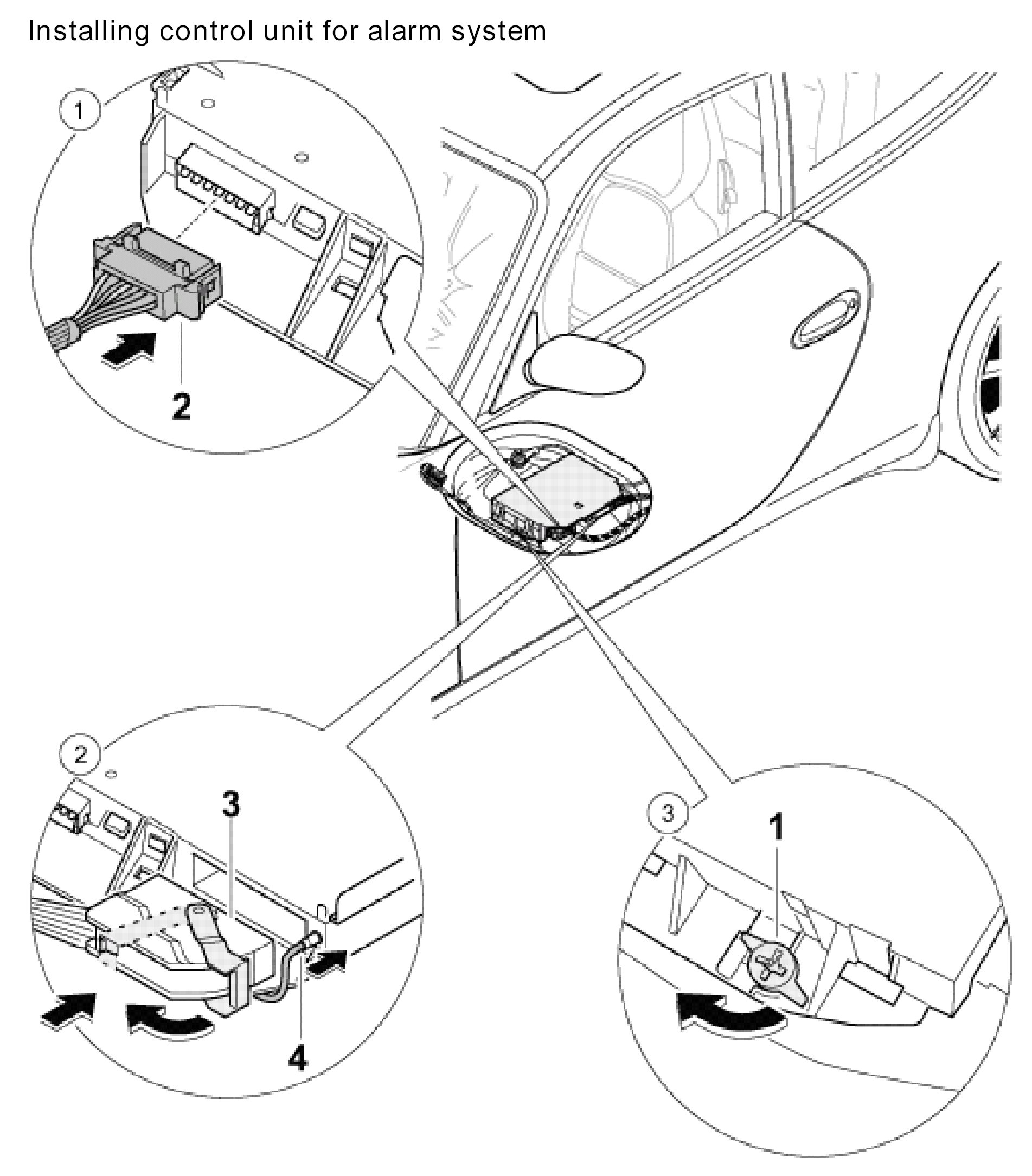 Installing control unit for alarm system

1

2

2

3

4

3

1