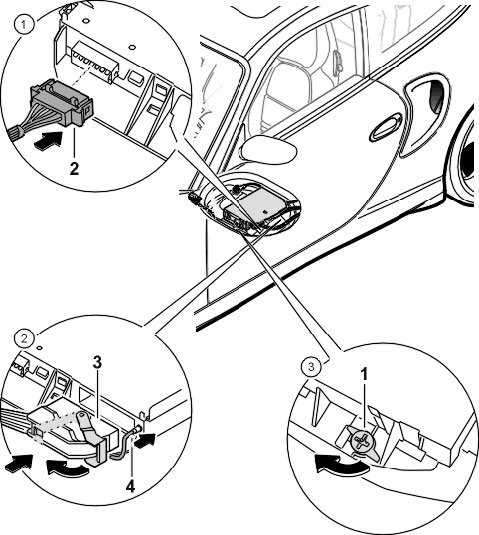 1
2
2
3
4
3
1