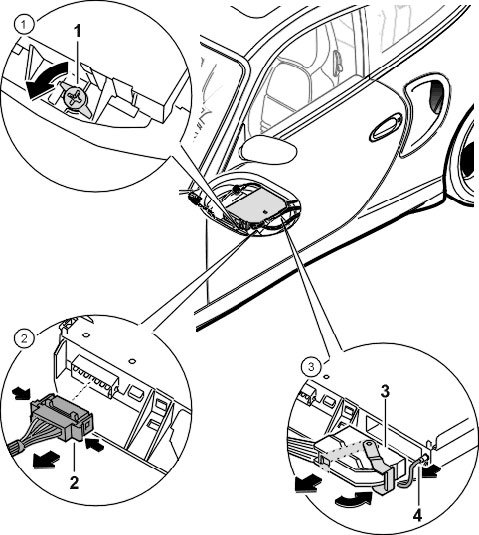 1
1
2
2
3
3
4