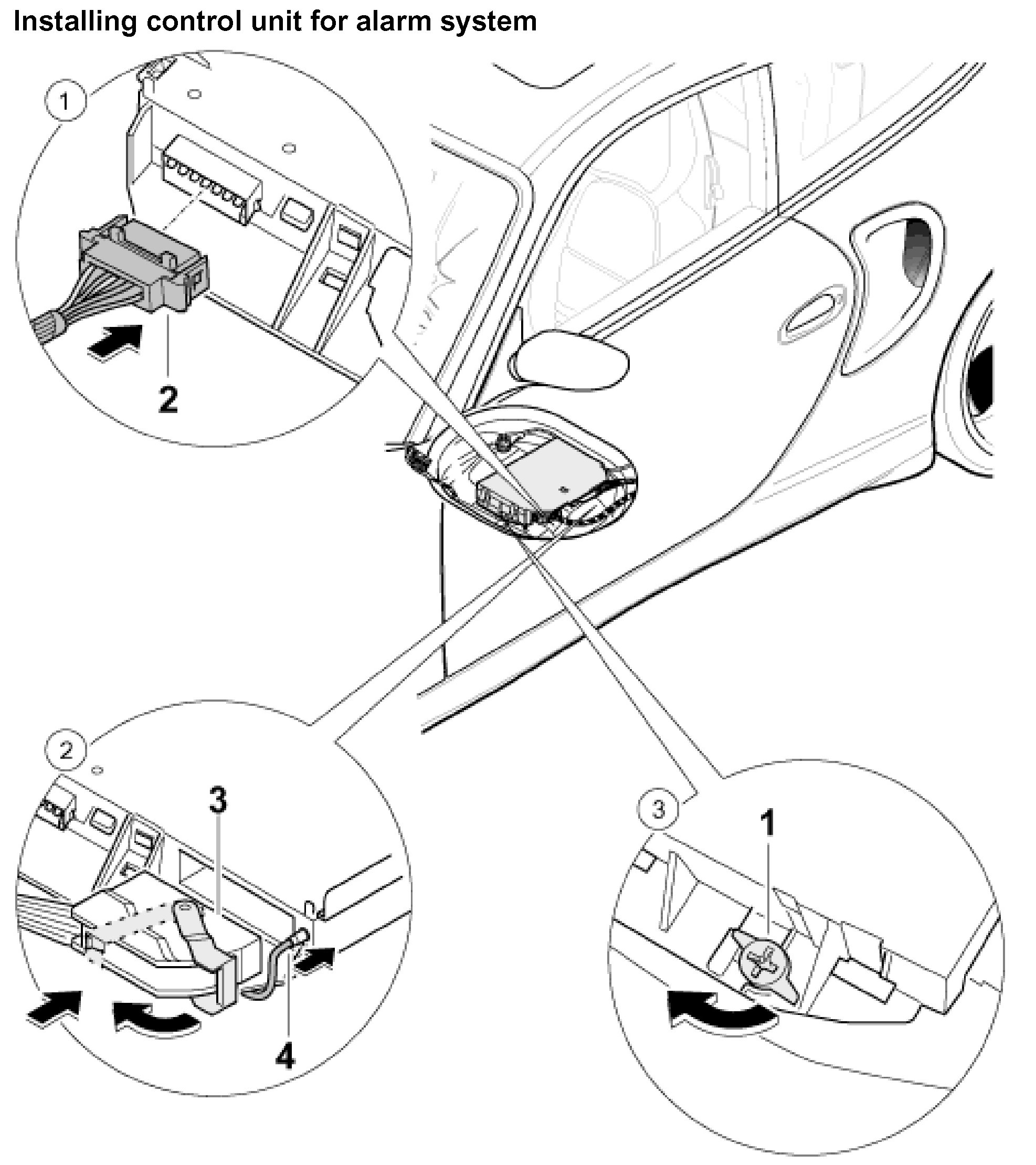 Installing control unit for alarm system

1

2

2

3

4

3

1