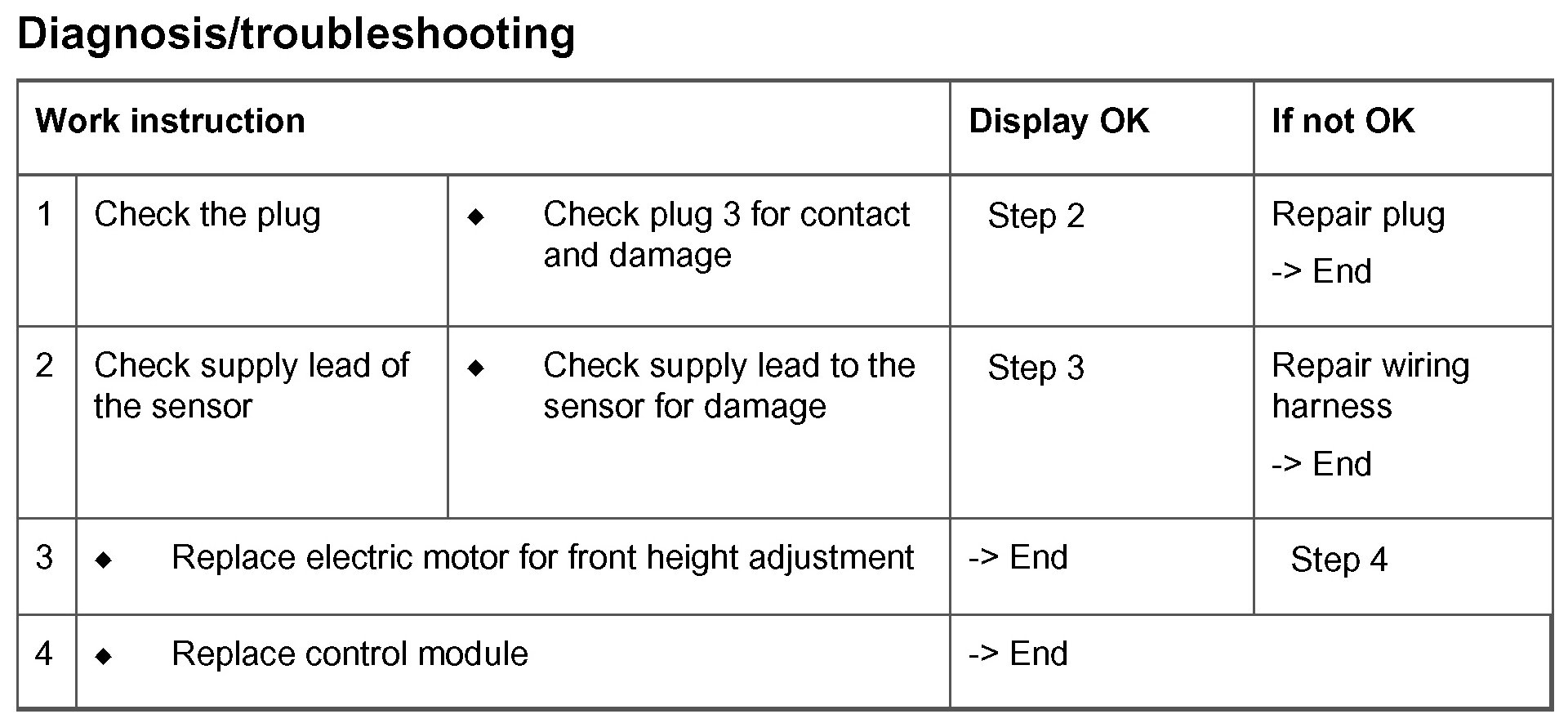 Diagnosis/troubleshooting

| Work instruction | | | Display OK | If not OK |
|---|---|---|---|---|
| 1 | Check the plug | ◆ Check plug 3 for contact and damage | Step 2 | Repair plug -> End |
| 2 | Check supply lead of the sensor | ◆ Check supply lead to the sensor for damage | Step 3 | Repair wiring harness -> End |
| 3 | ◆ Replace electric motor for front height adjustment | | -> End | Step 4 |
| 4 | ◆ Replace control module | | -> End | |