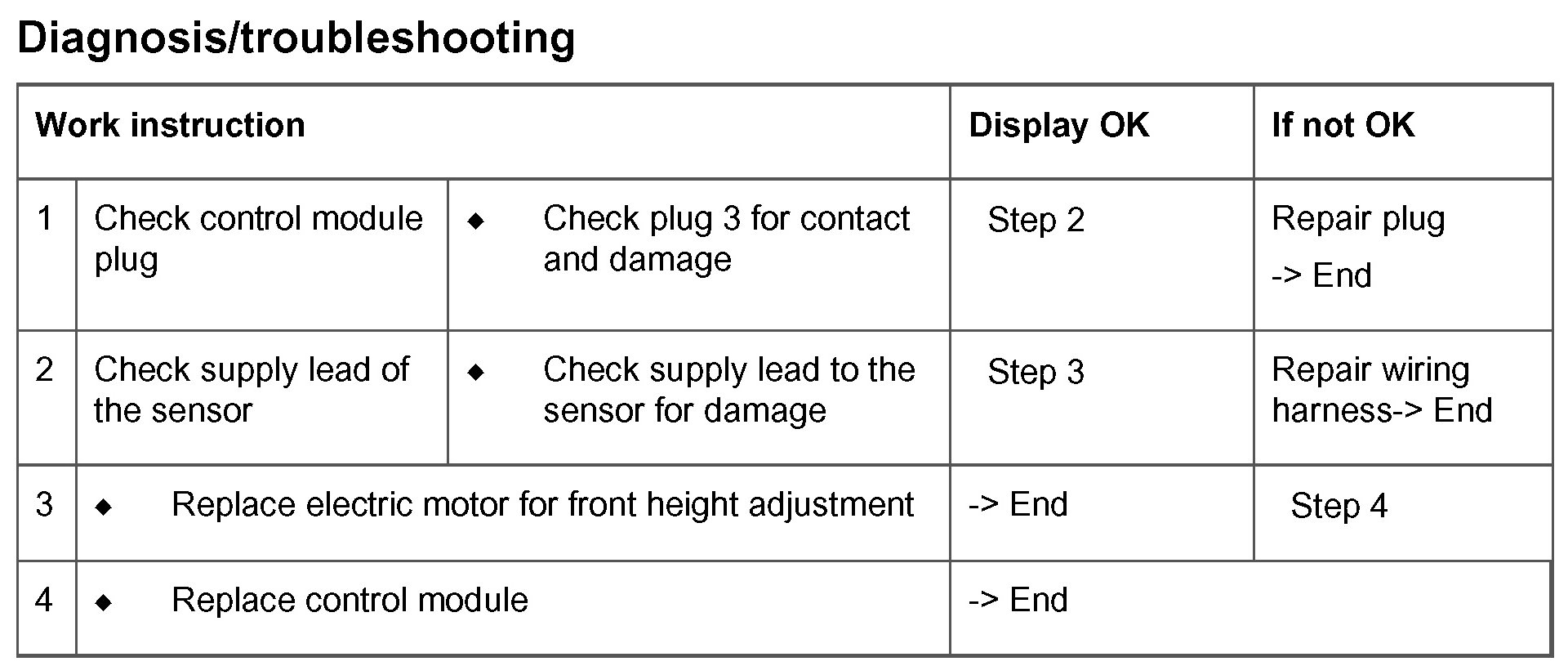 Diagnosis/troubleshooting

| Work instruction | | | Display OK | If not OK |
|---|---|---|---|---|
| 1 | Check control module plug | ◆ Check plug 3 for contact and damage | Step 2 | Repair plug -> End |
| 2 | Check supply lead of the sensor | ◆ Check supply lead to the sensor for damage | Step 3 | Repair wiring harness-> End |
| 3 | ◆ Replace electric motor for front height adjustment | | -> End | Step 4 |
| 4 | ◆ Replace control module | | -> End | |