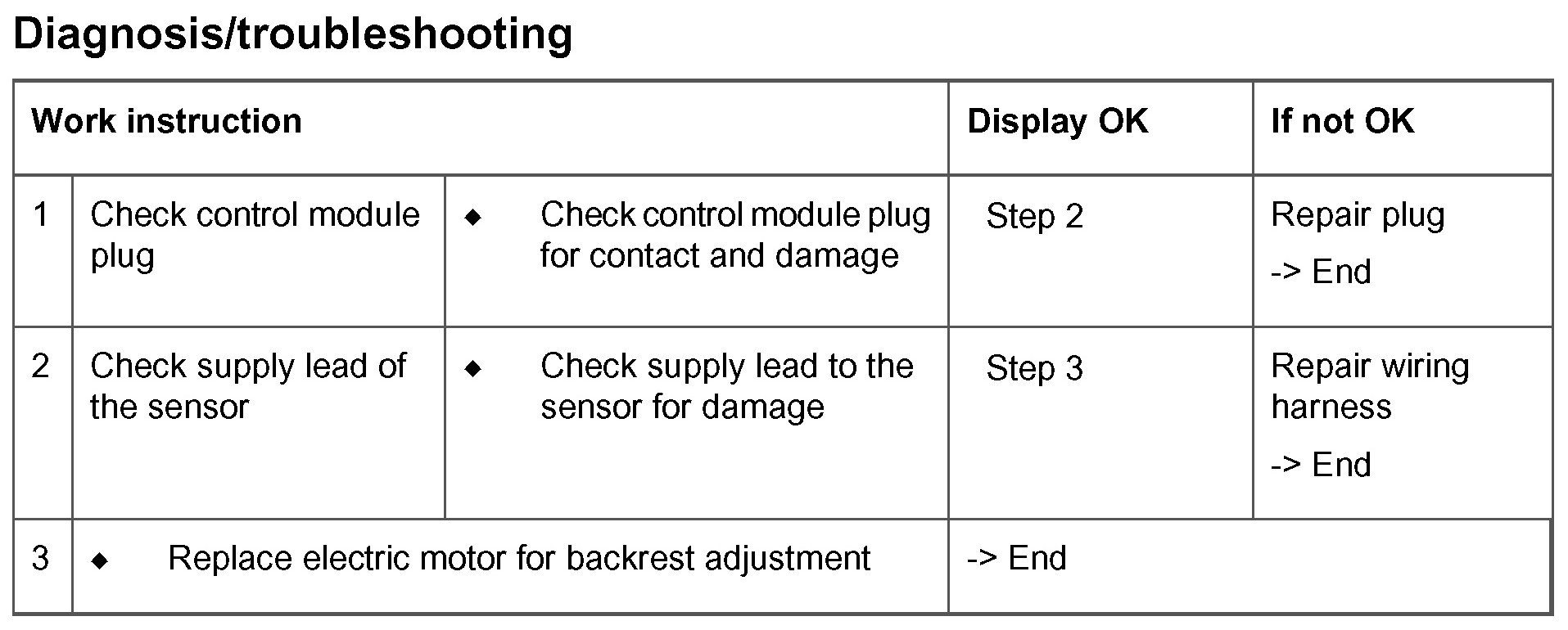 Diagnosis/troubleshooting

| Work instruction | | | Display OK | If not OK |
|---|---|---|---|---|
| 1 | Check control module plug | ◆ Check control module plug for contact and damage | Step 2 | Repair plug -> End |
| 2 | Check supply lead of the sensor | ◆ Check supply lead to the sensor for damage | Step 3 | Repair wiring harness -> End |
| 3 | ◆ Replace electric motor for backrest adjustment | | -> End | |