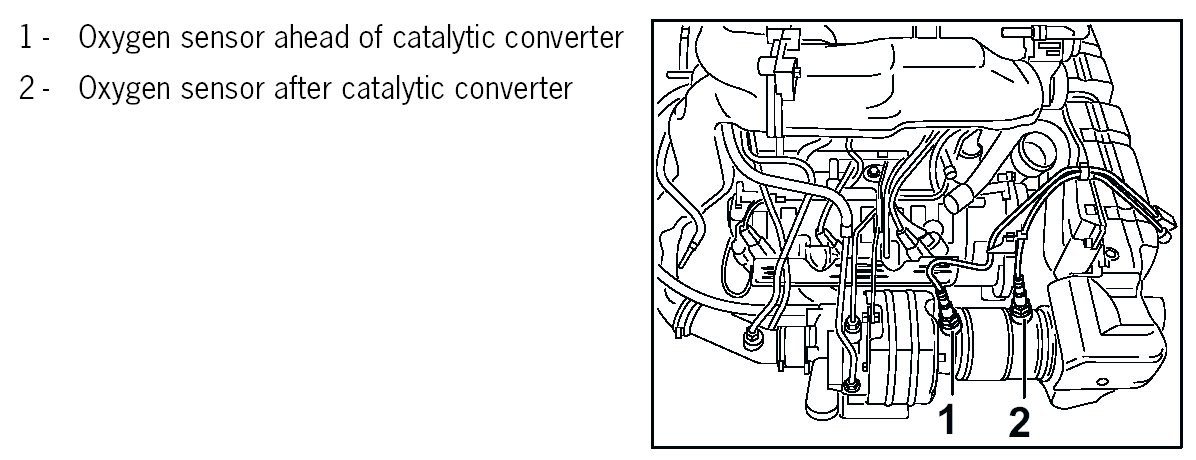 1 - Oxygen sensor ahead of catalytic converter

2 - Oxygen sensor after catalytic converter

1

2