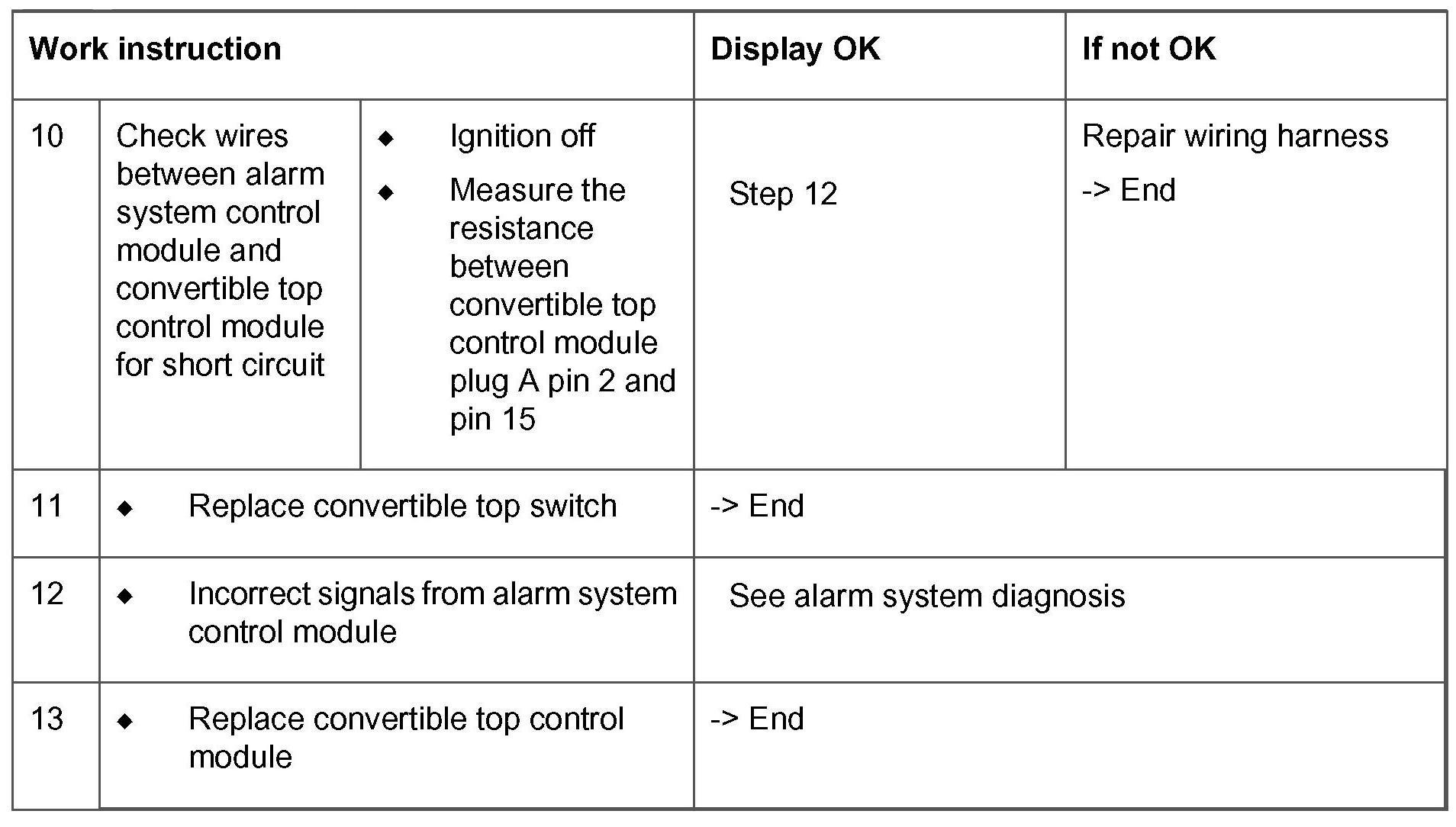 | Work instruction | | | Display OK | If not OK |
|---|---|---|---|---|
| 10 | Check wires between alarm system control module and convertible top control module for short circuit | ◆ Ignition off ◆ Measure the resistance between convertible top control module plug A pin 2 and pin 15 | Step 12 | Repair wiring harness -> End |
| 11 | ◆ Replace convertible top switch | | -> End | |
| 12 | ◆ Incorrect signals from alarm system control module | | See alarm system diagnosis | |
| 13 | ◆ Replace convertible top control module | | -> End | |