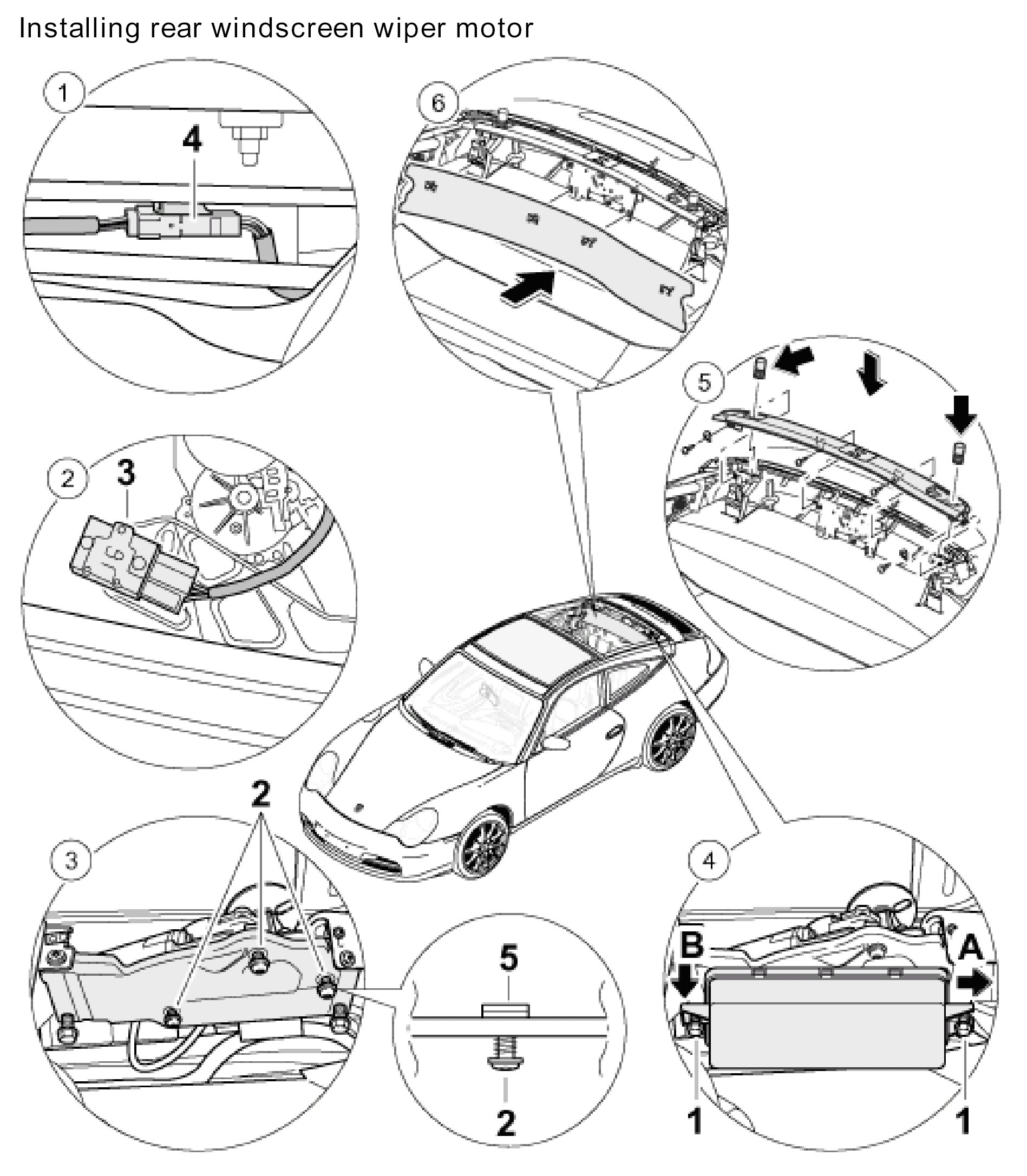 Installing rear windscreen wiper motor

1

4

6

5

2

3

2

3

5

2

4

B

A

1

1