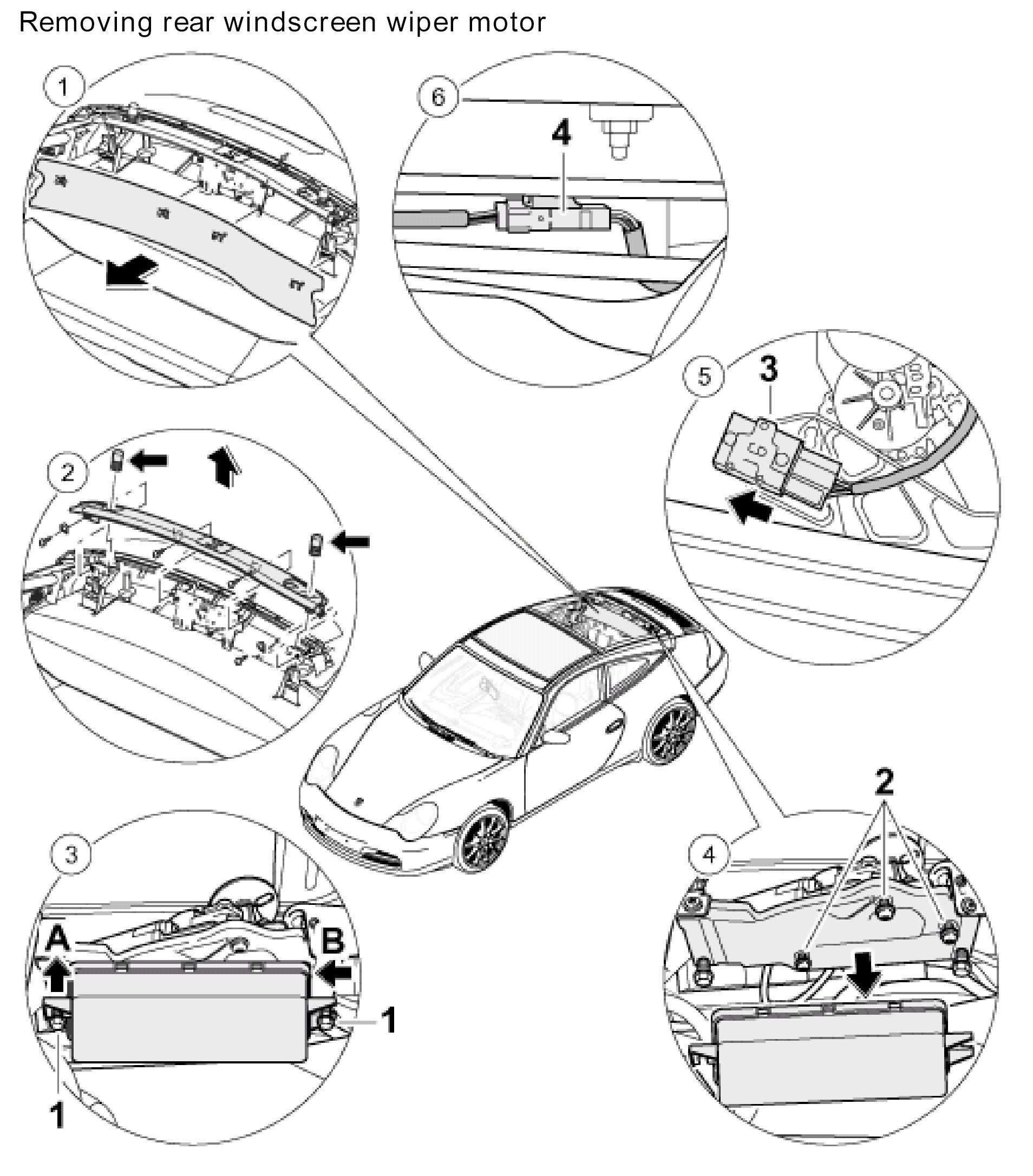 Removing rear windscreen wiper motor

1

6

4

5

3

2

3

A

B

1

1

4

2