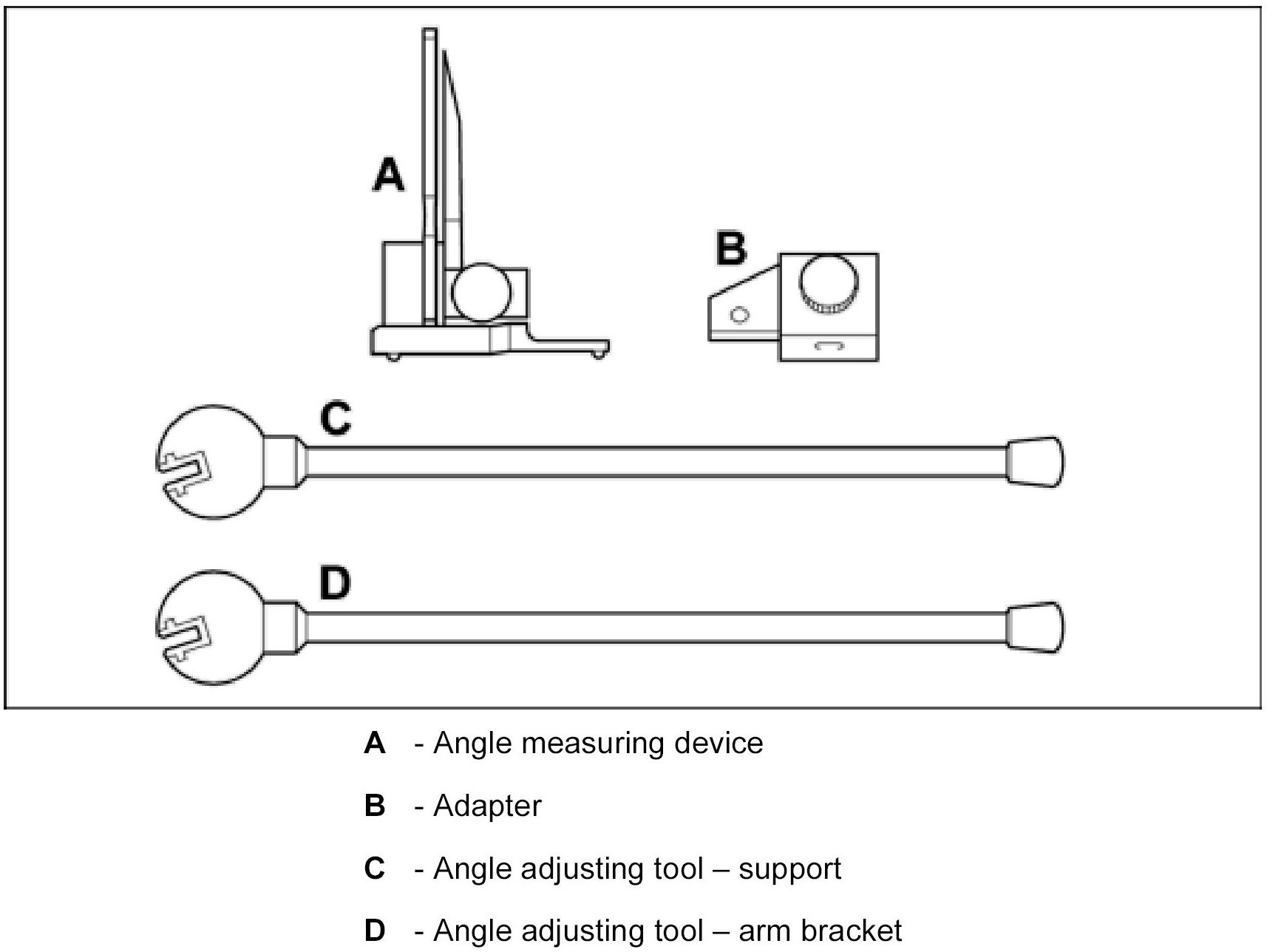 A

B

C

D

A - Angle measuring device

B - Adapter

C - Angle adjusting tool – support

D - Angle adjusting tool – arm bracket