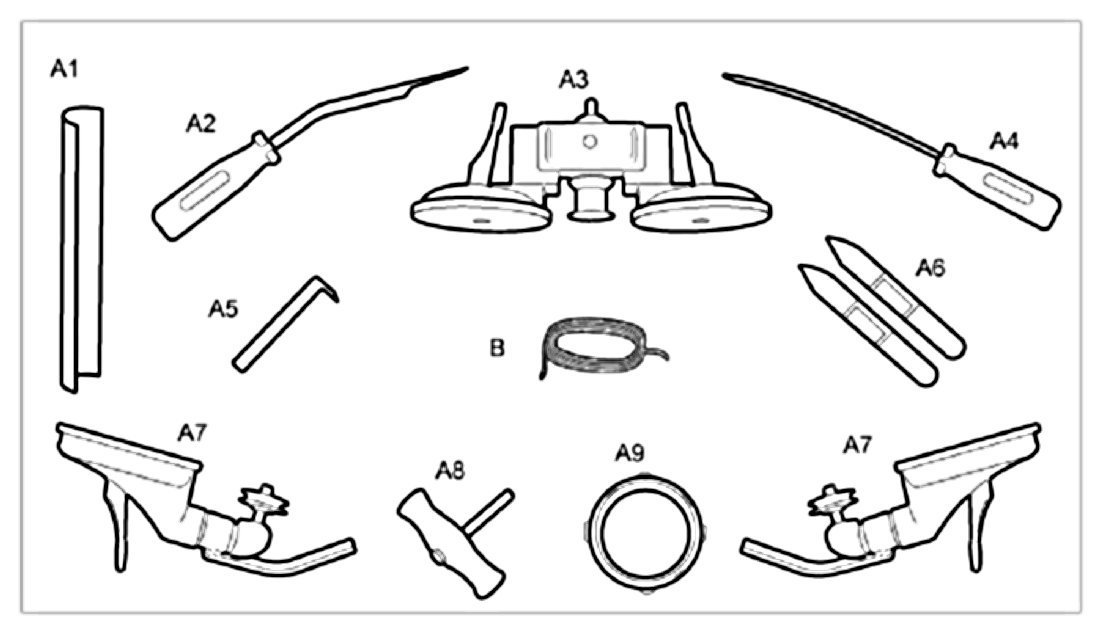 A1
A2
A3
A4
A5
B
A6
A7
A8
A9
A7