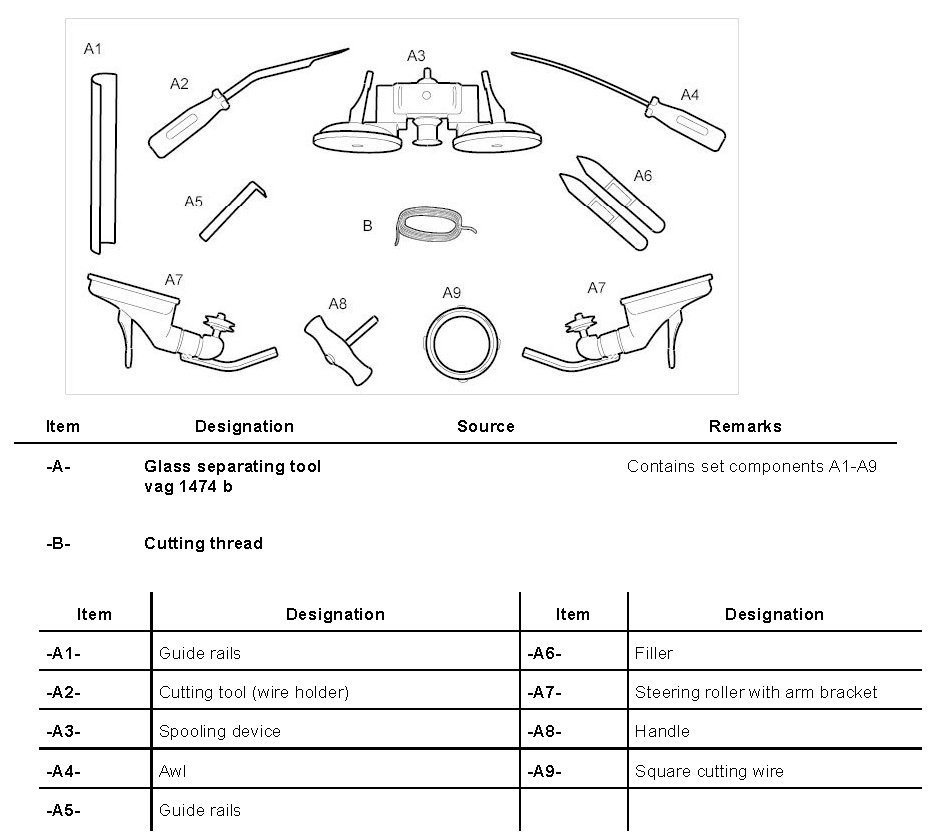 A1
A2
A3
A4
A5
B
A6
A7
A8
A9
A7

| Item | Designation | Source | Remarks |
|---|---|---|---|
| -A- | Glass separating tool vag 1474 b | | Contains set components A1-A9 |
| -B- | Cutting thread | | |

| Item | Designation | Item | Designation |
|---|---|---|---|
| -A1- | Guide rails | -A6- | Filler |
| -A2- | Cutting tool (wire holder) | -A7- | Steering roller with arm bracket |
| -A3- | Spooling device | -A8- | Handle |
| -A4- | Awl | -A9- | Square cutting wire |
| -A5- | Guide rails | | |