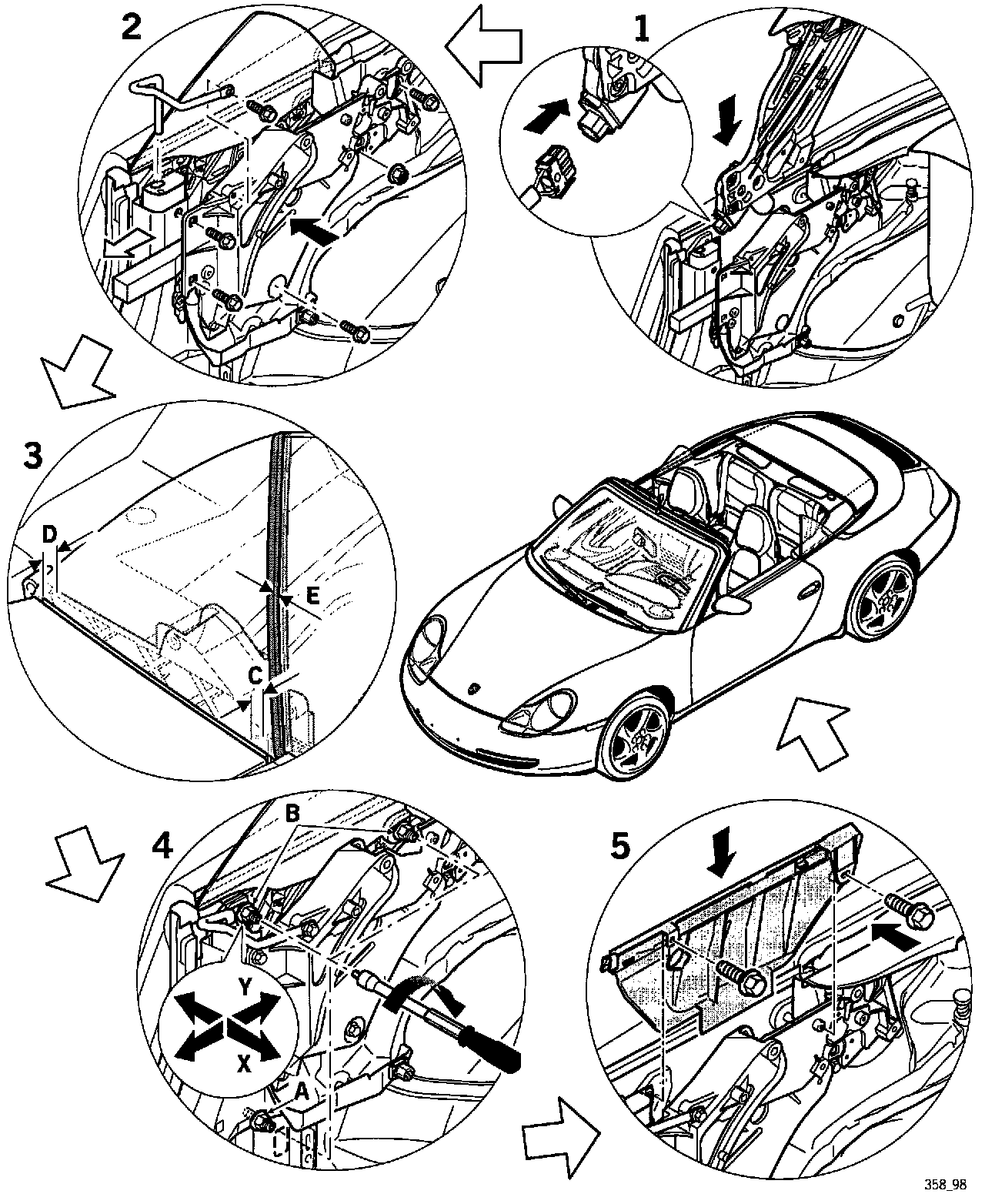 2

1

3

D

E

C

4

B

Y

X

A

5

358_98