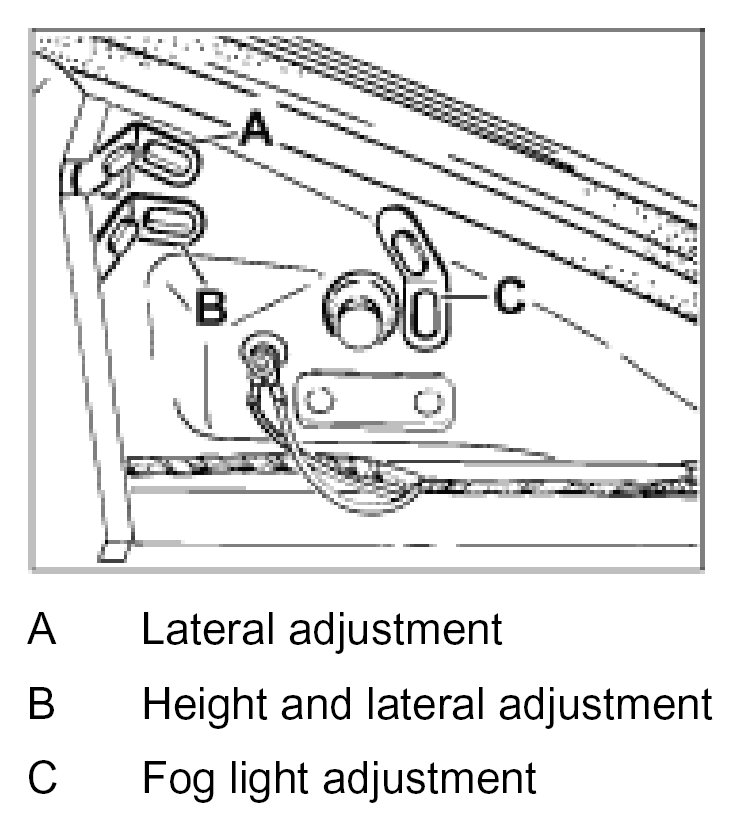 A

B

C

A Lateral adjustment

B Height and lateral adjustment

C Fog light adjustment