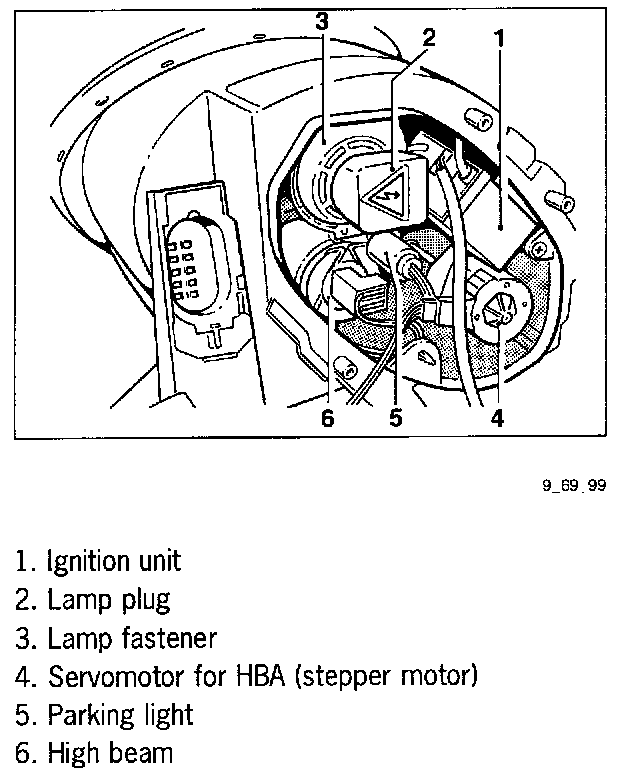 3
2
1
6
5
4

9_69_99

1. Ignition unit
2. Lamp plug
3. Lamp fastener
4. Servomotor for HBA (stepper motor)
5. Parking light
6. High beam