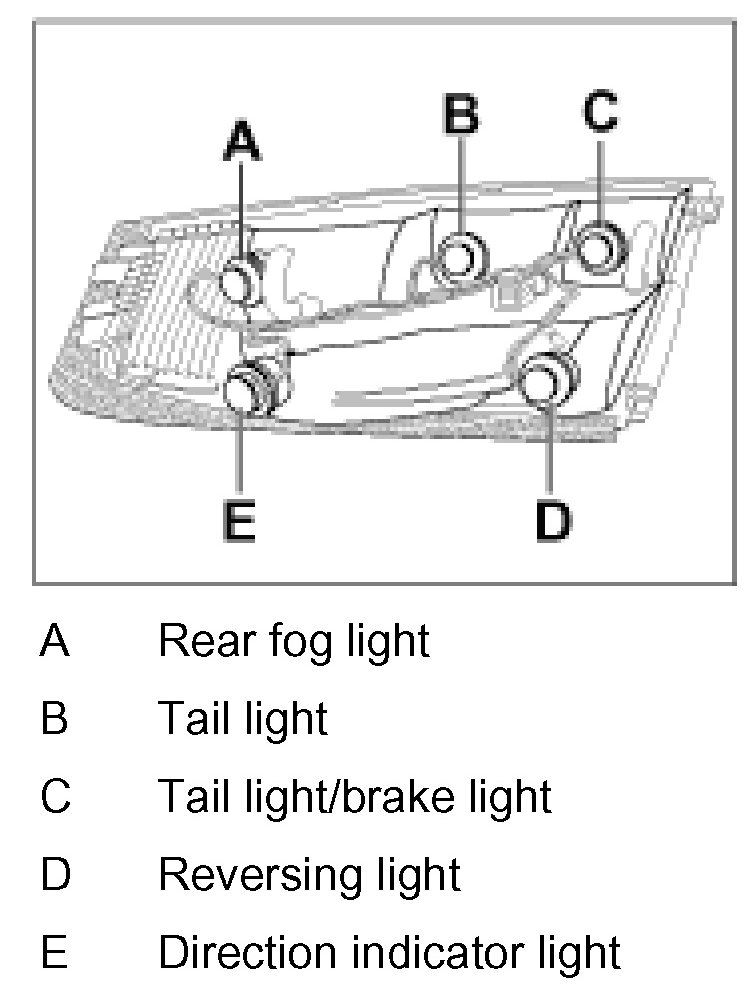 A
B
C
E
D

A Rear fog light

B Tail light

C Tail light/brake light

D Reversing light

E Direction indicator light