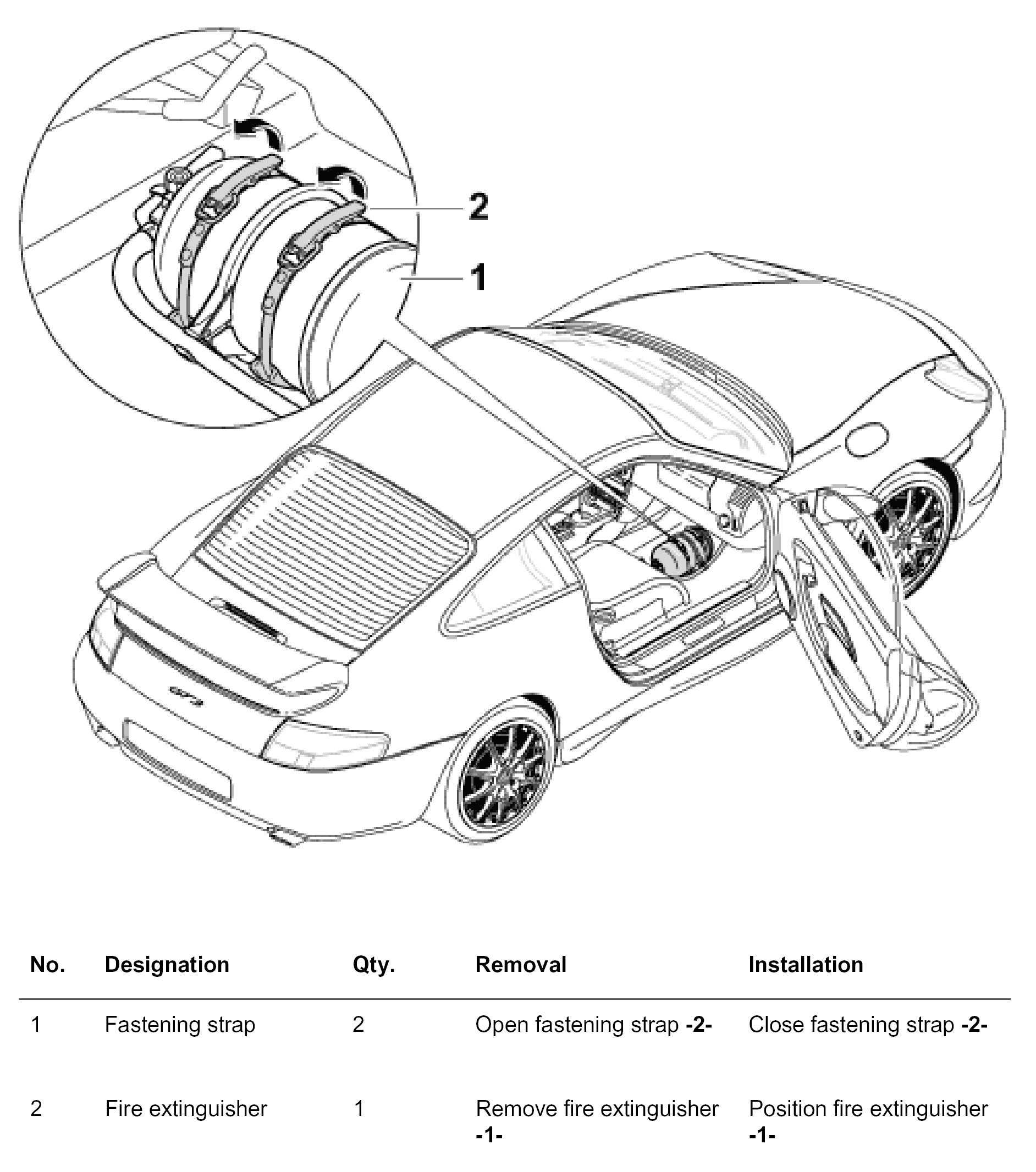 2

1

| No. | Designation | Qty. | Removal | Installation |
|---|---|---|---|---|
| 1 | Fastening strap | 2 | Open fastening strap **-2-** | Close fastening strap **-2-** |
| 2 | Fire extinguisher | 1 | Remove fire extinguisher **-1-** | Position fire extinguisher **-1-** |